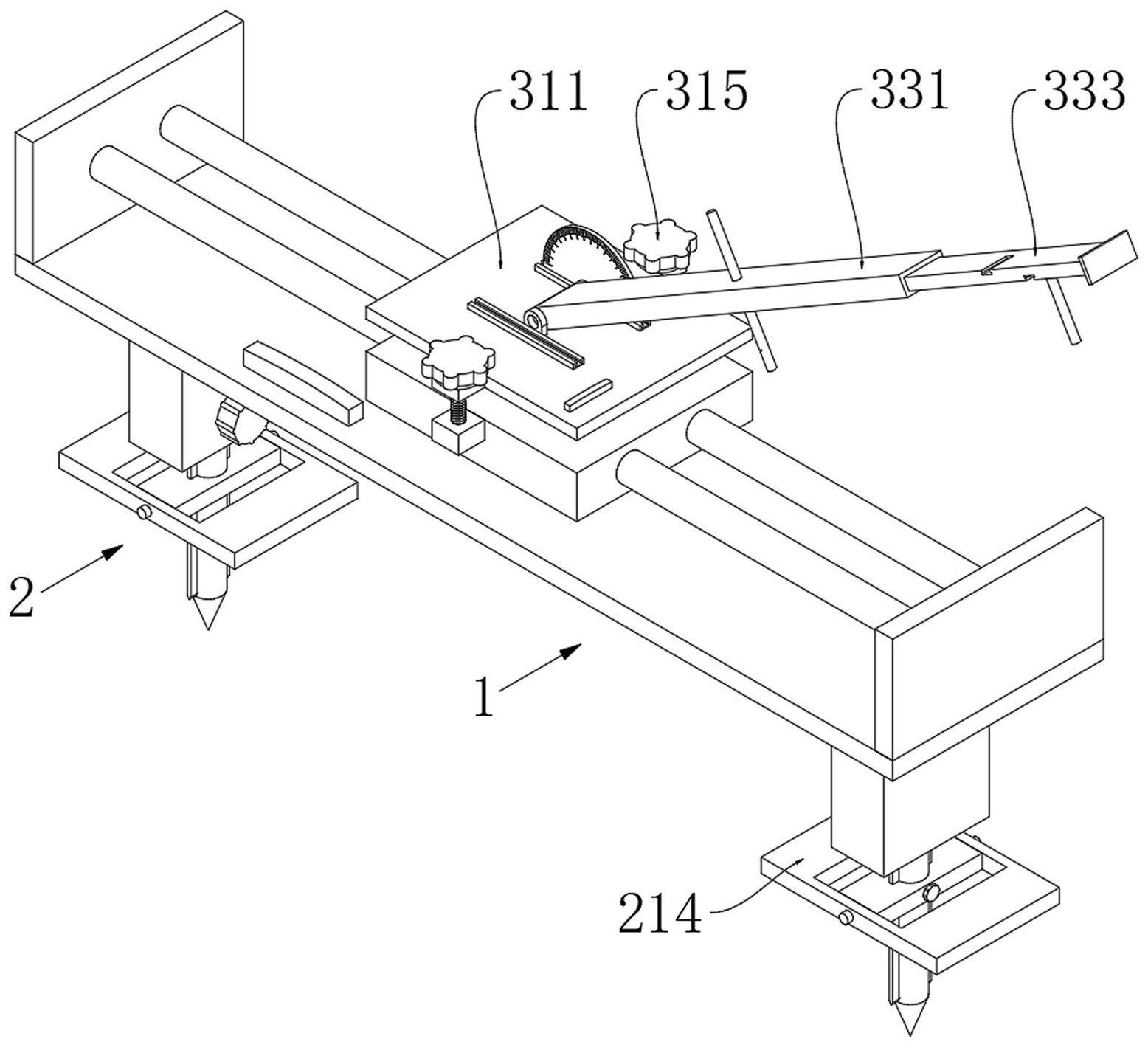 311
315
331
333
2
1
214