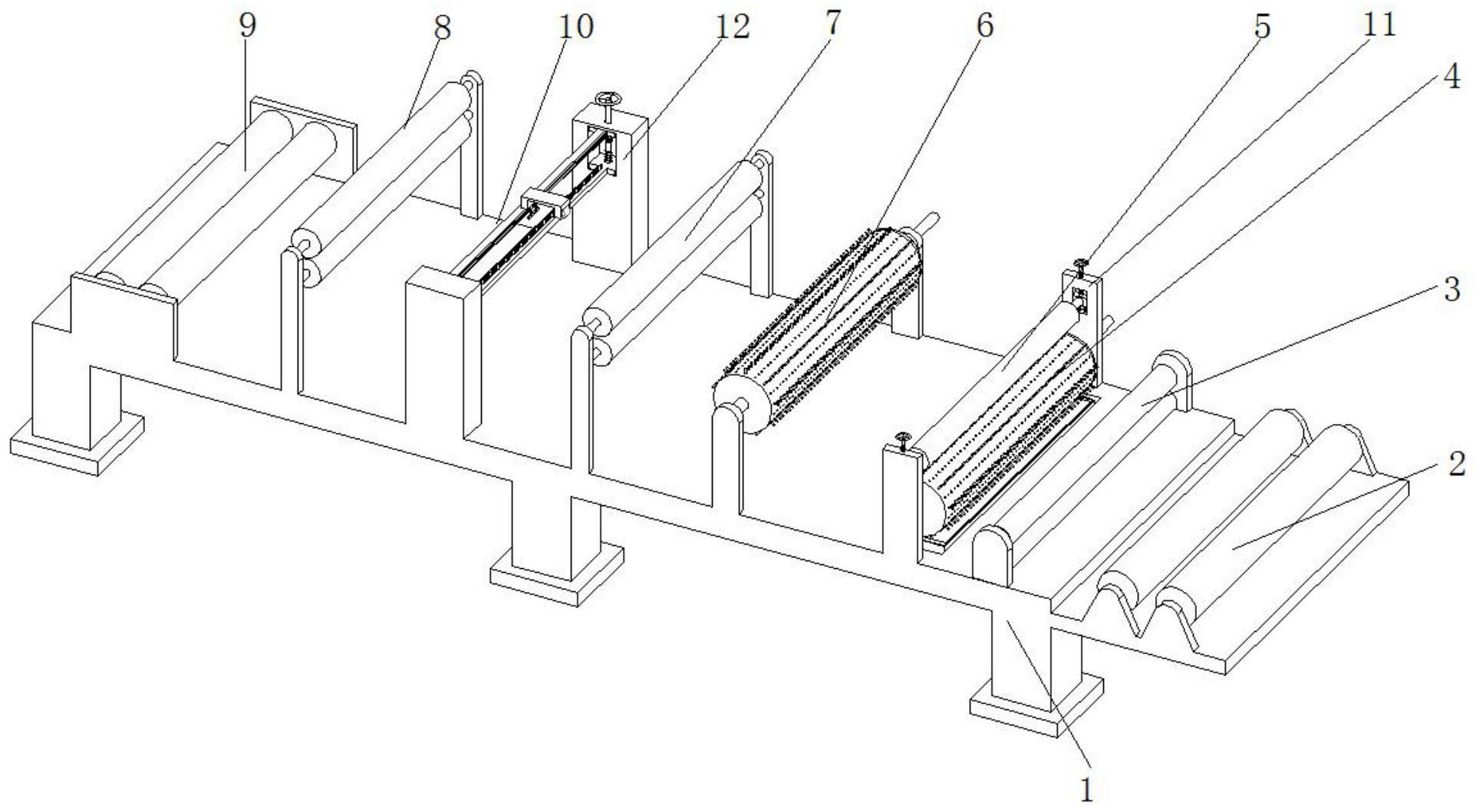 9
8
10
12
7
6
5
11
4
3
2
1