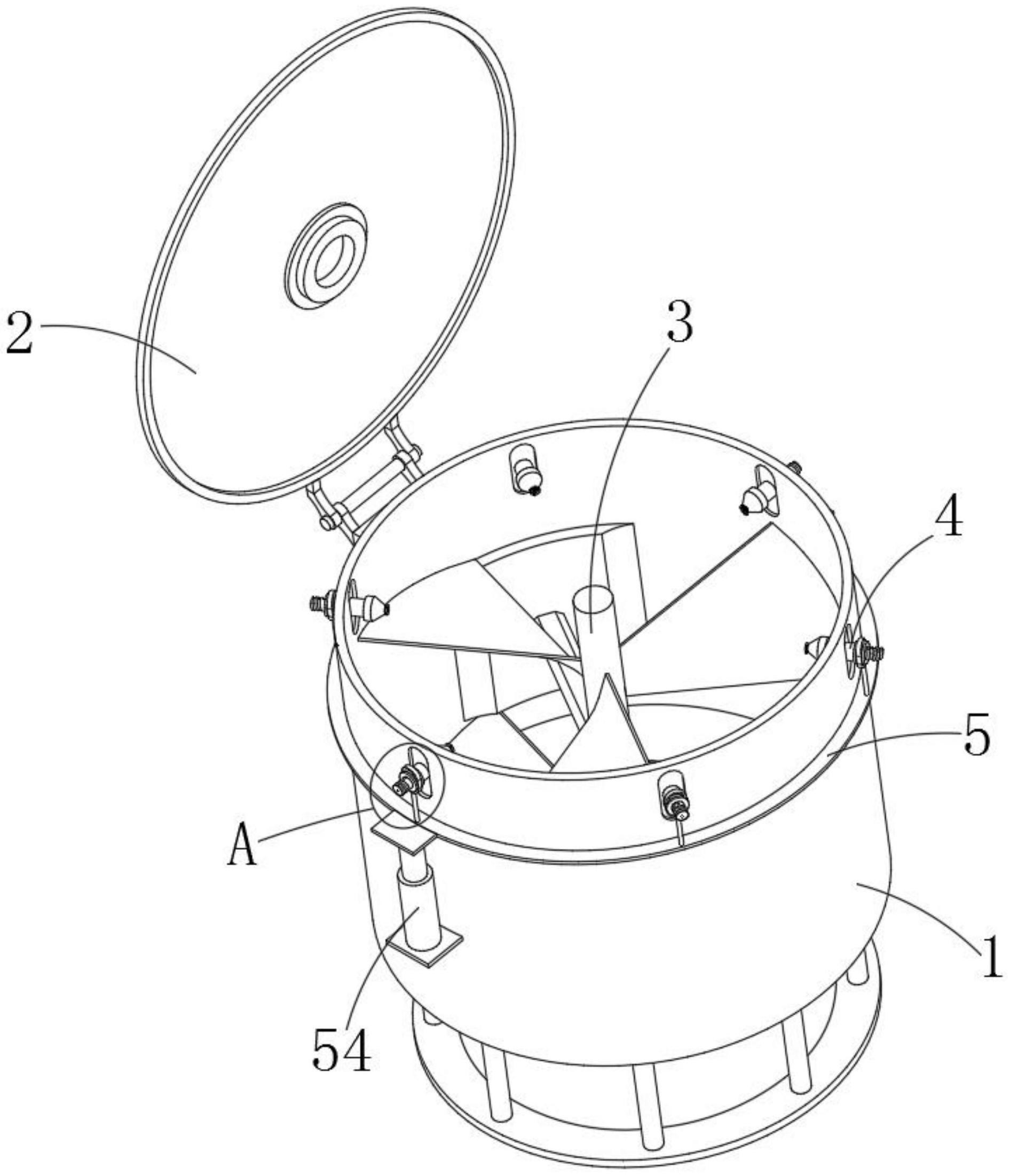 2
3
4
5
A
1
54