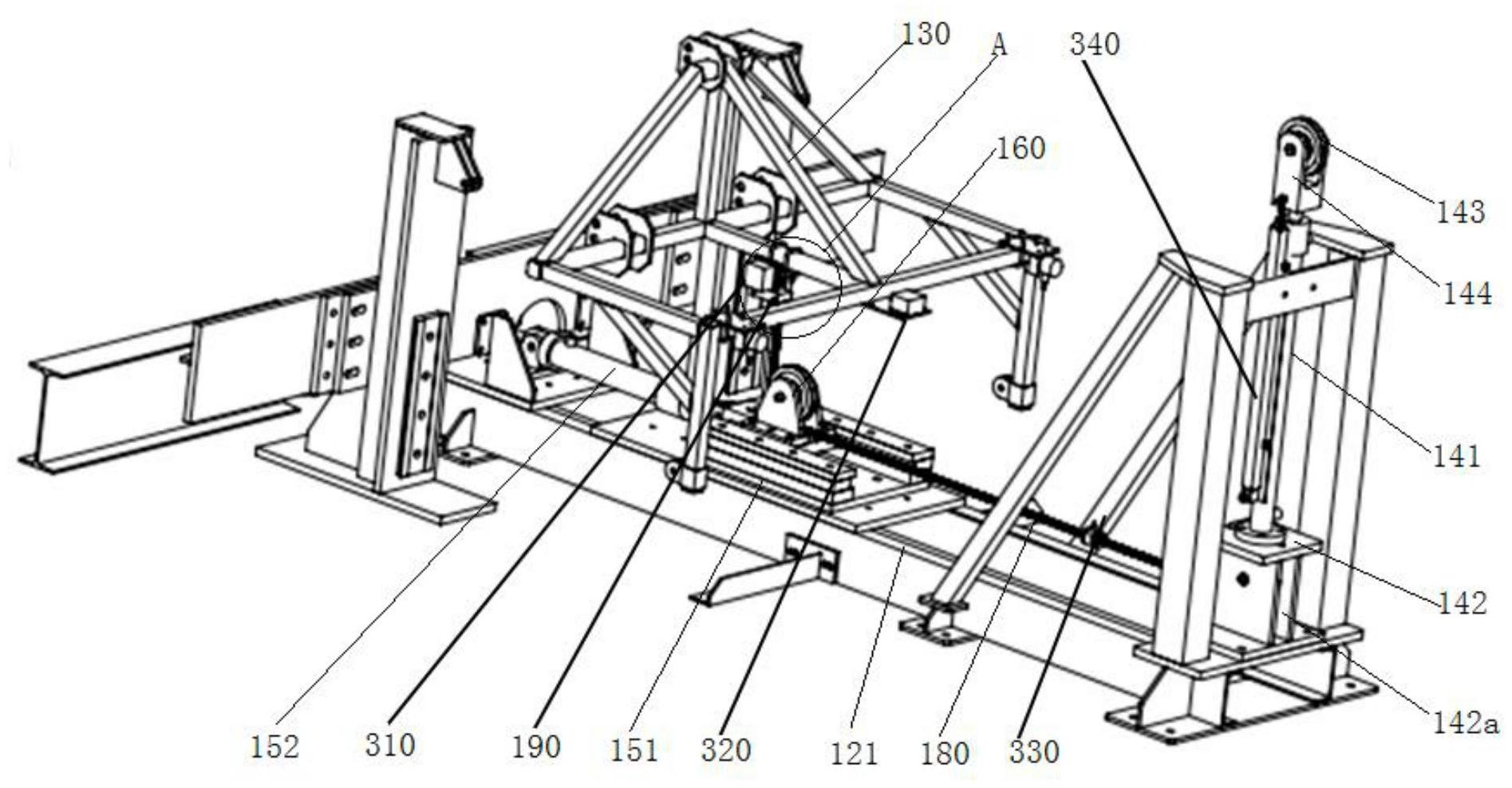 130
A
340
160
143
144
141
142
142a
152
310
190
151
320
121
180
330