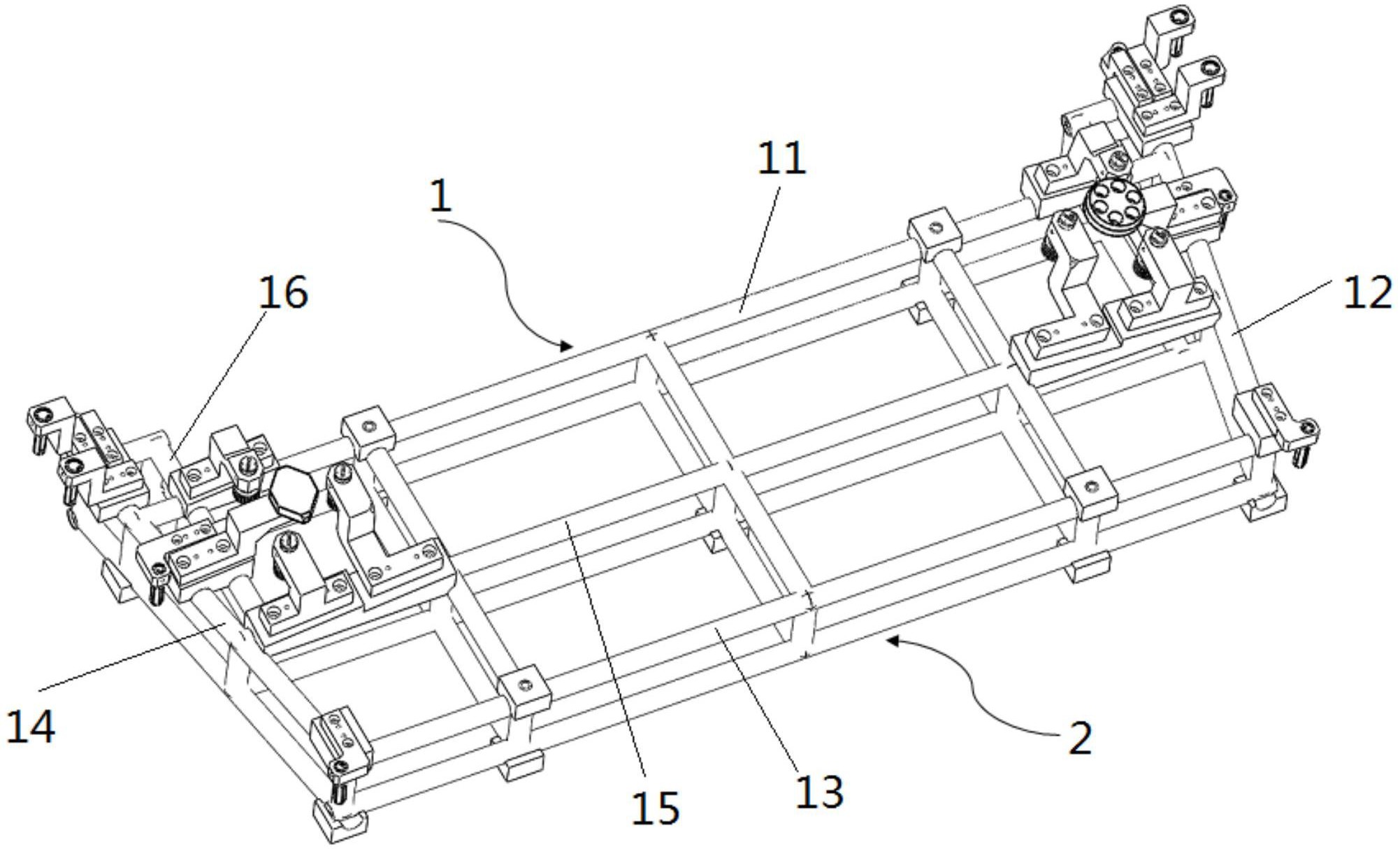 11
1
16
12
14
15
13
2