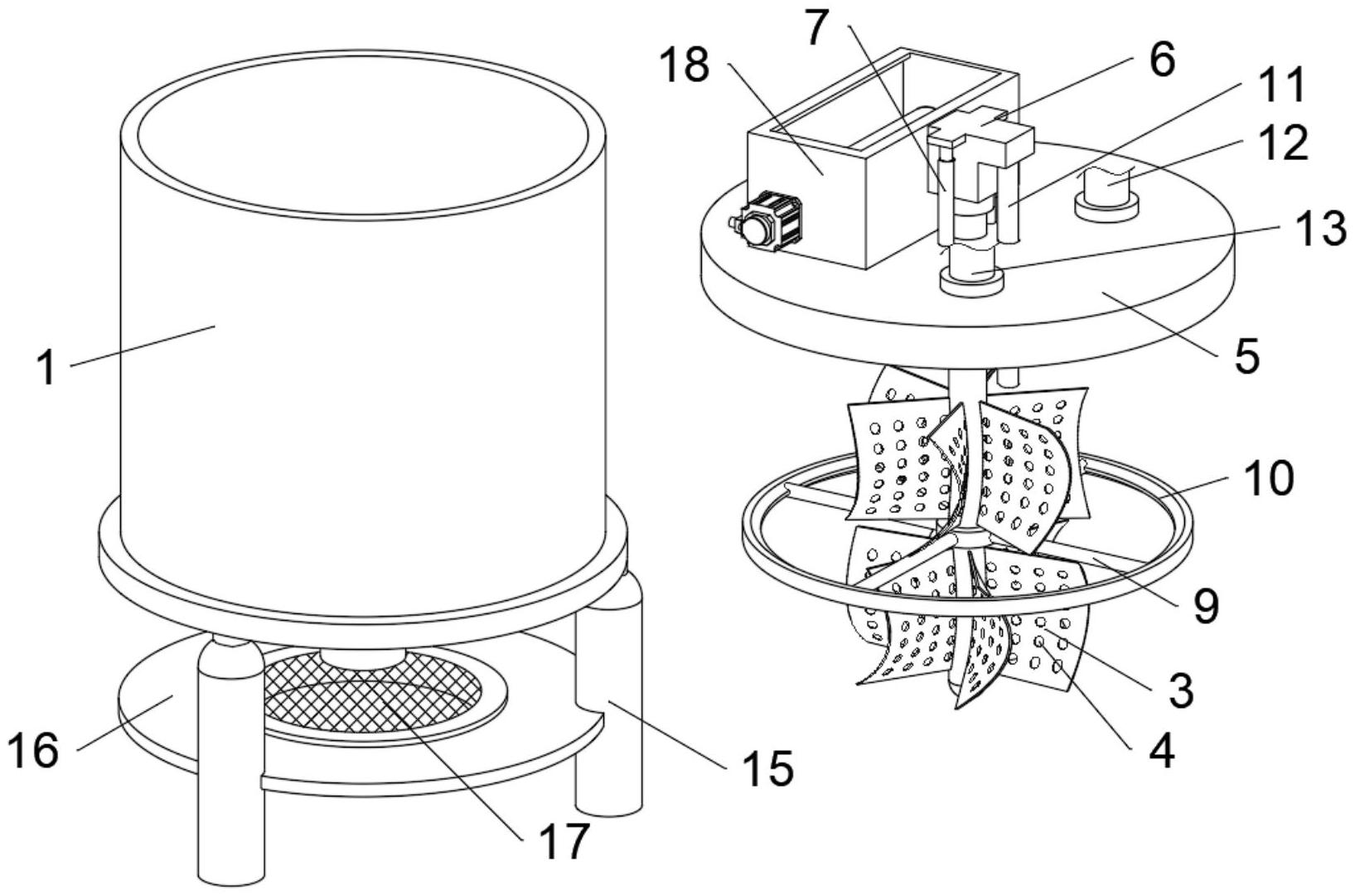 7
18
6
11
12
13
1
5
10
9
3
4
16
15
17