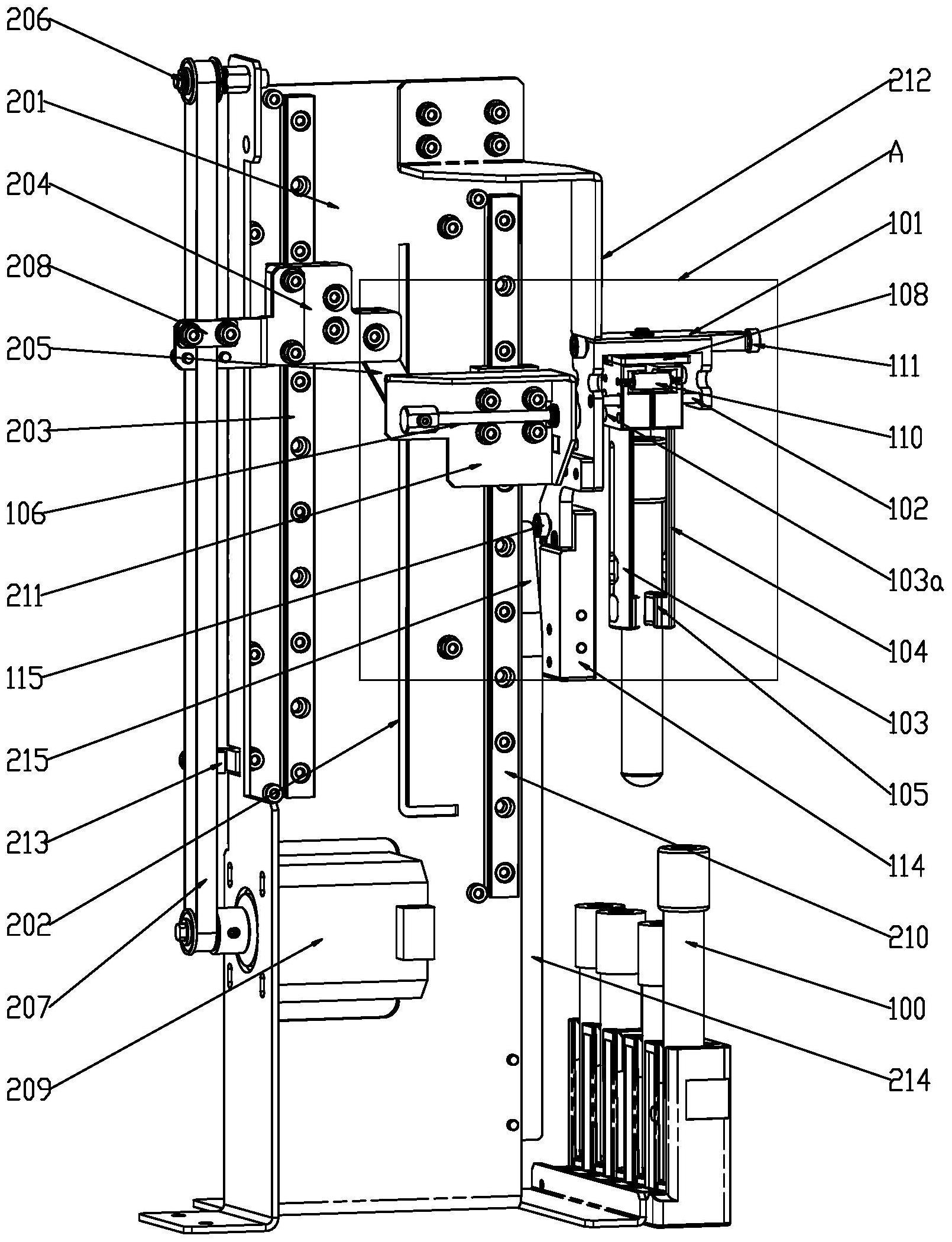 206
201
204
208
205
203
106
211
115
215
213
202
207
209
212
A
101
108
111
110
102
103a
104
103
105
114
210
100
214