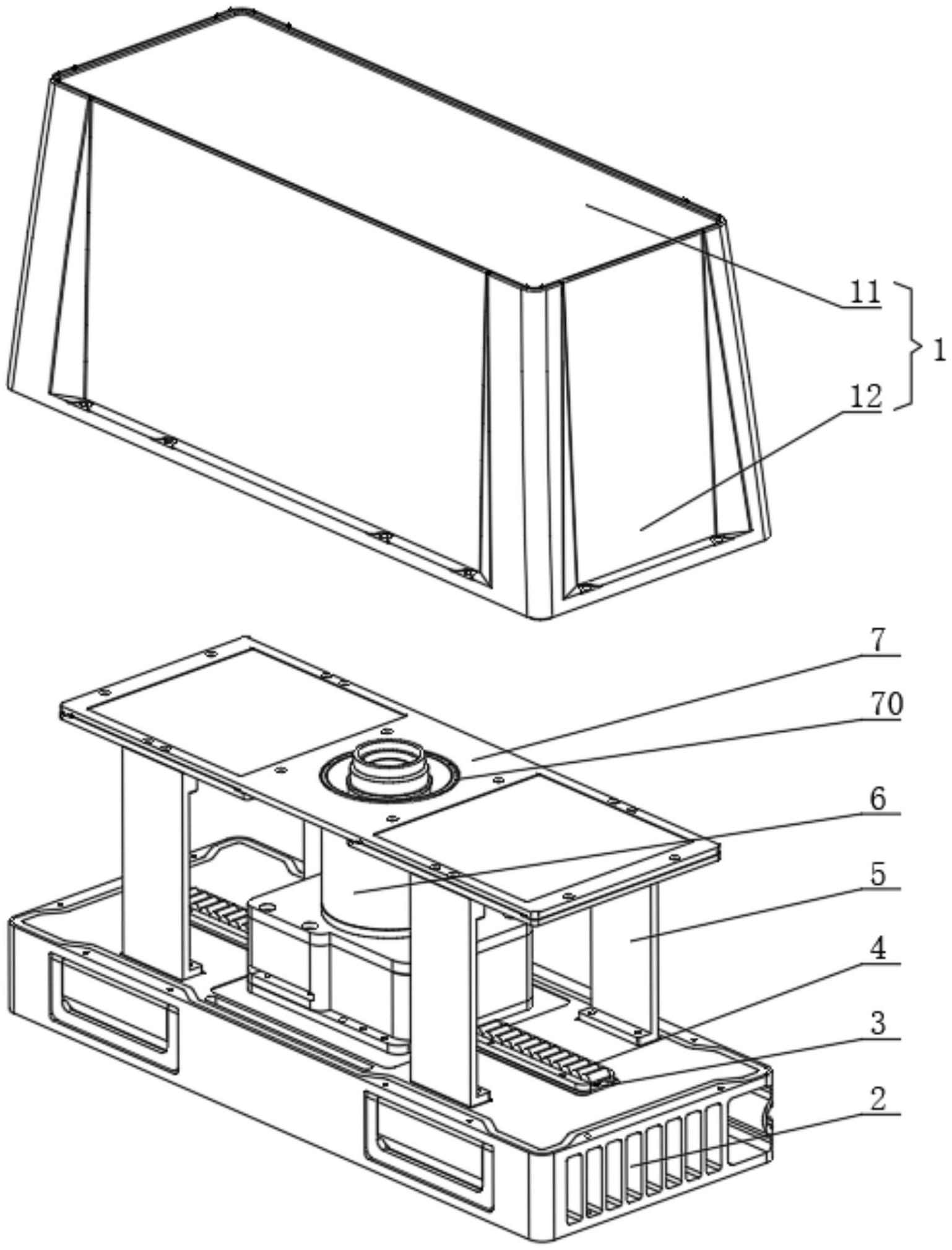 11
1
12
7
70
6
5
4
3
2