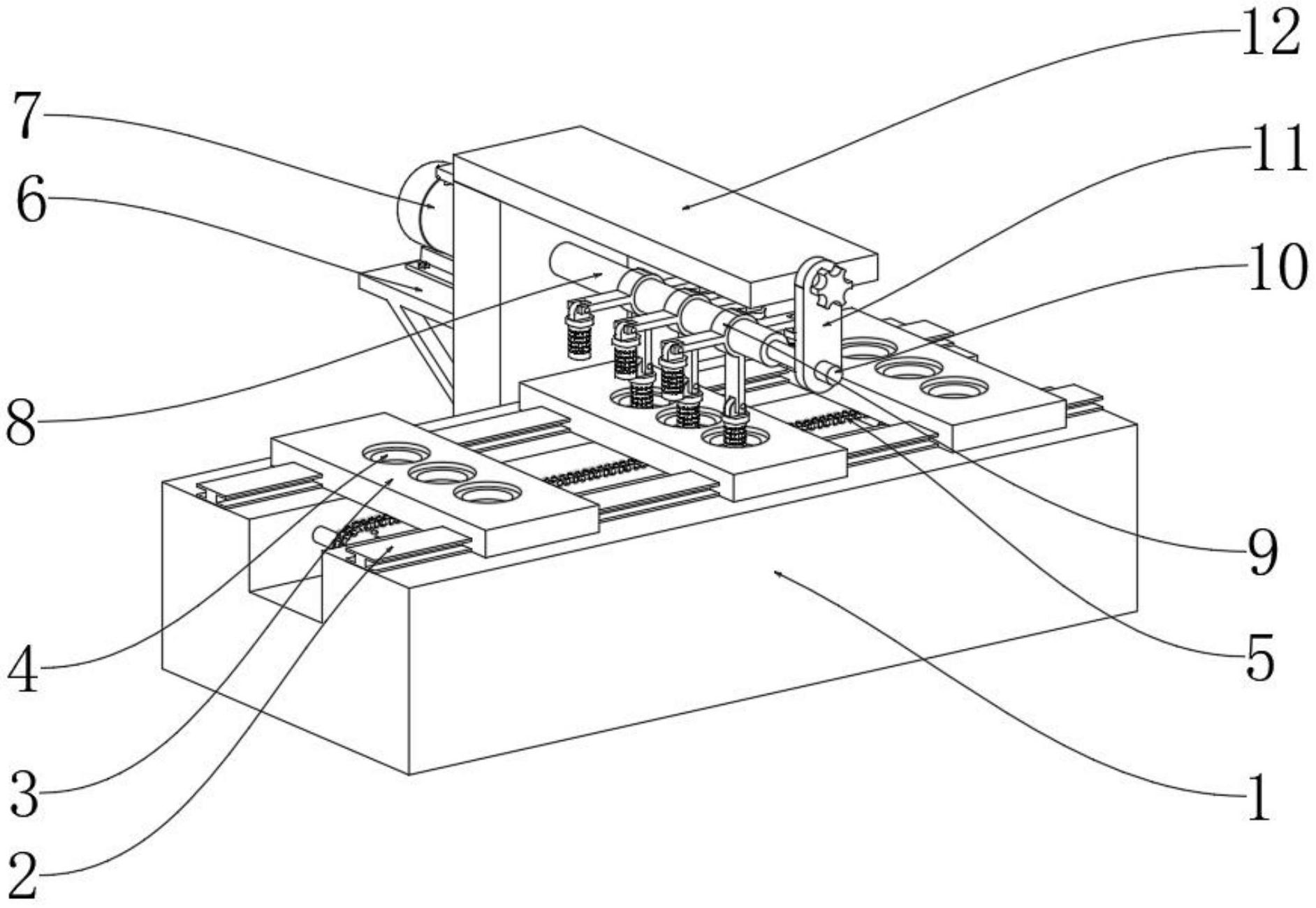 12
7
11
6
10
8
9
4
5
3
1
2