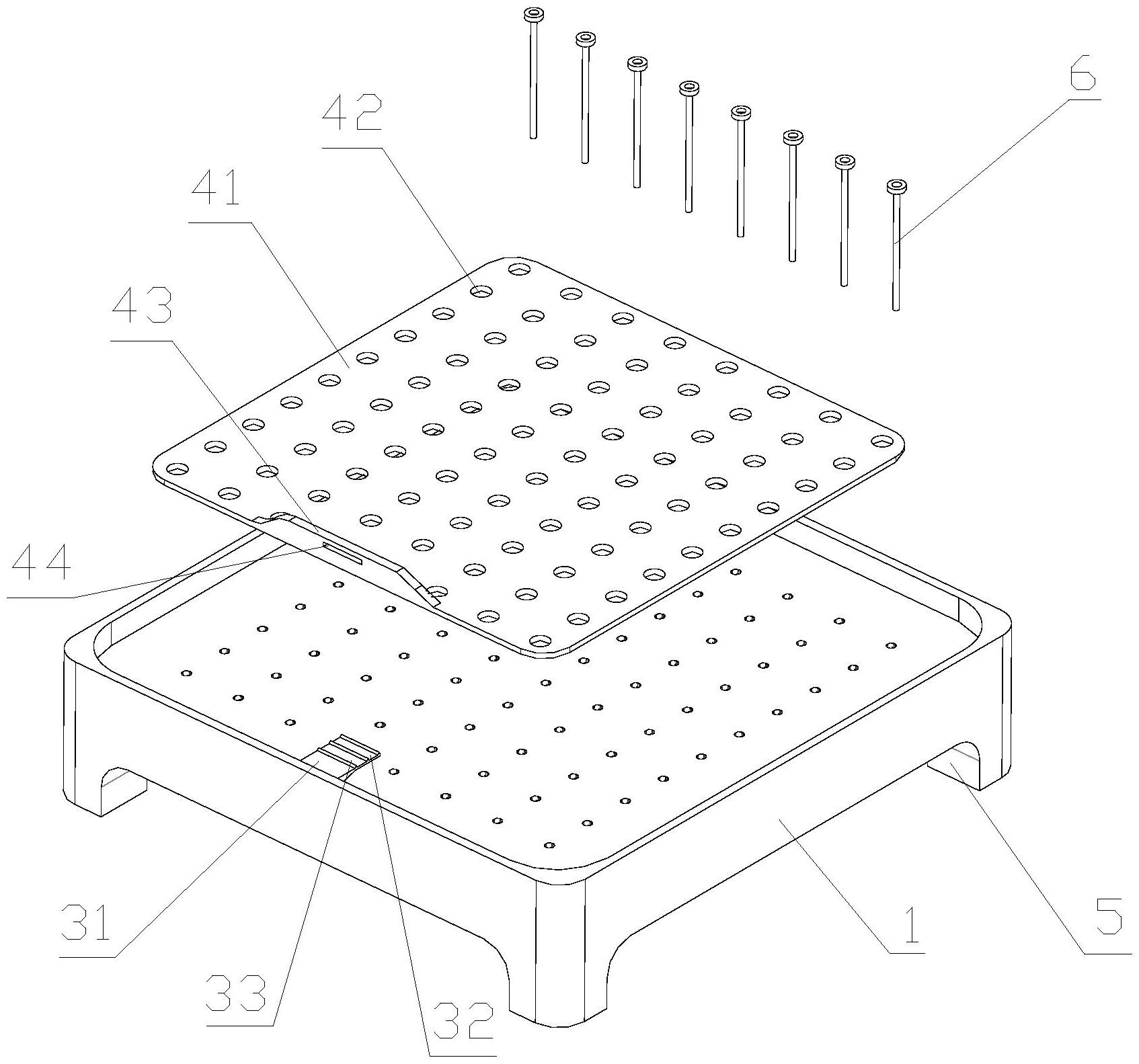 6
42
41
43
44
31
33
32
1
5