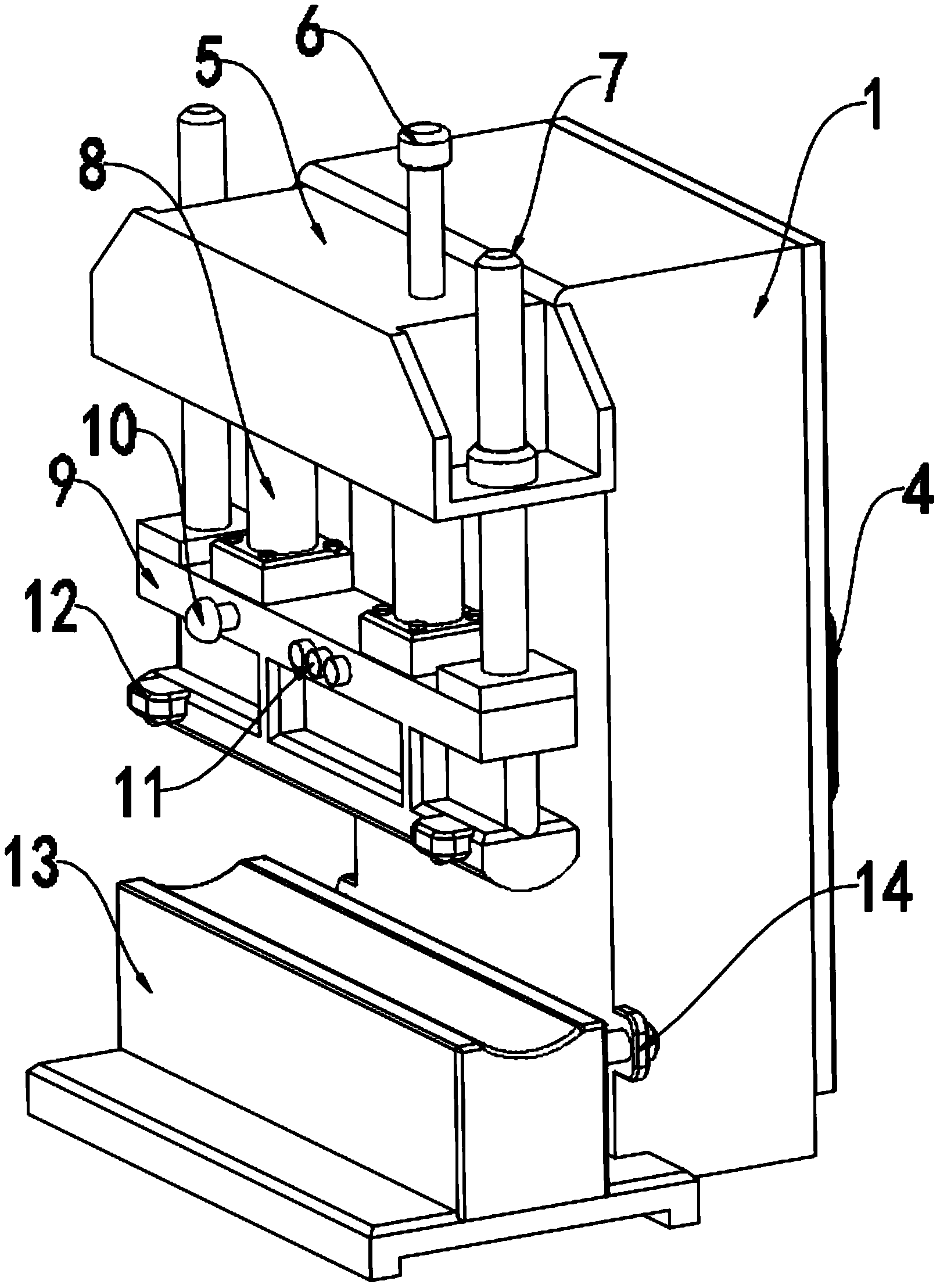 6
5
7
1
8
10
9
4
12
11
13
14