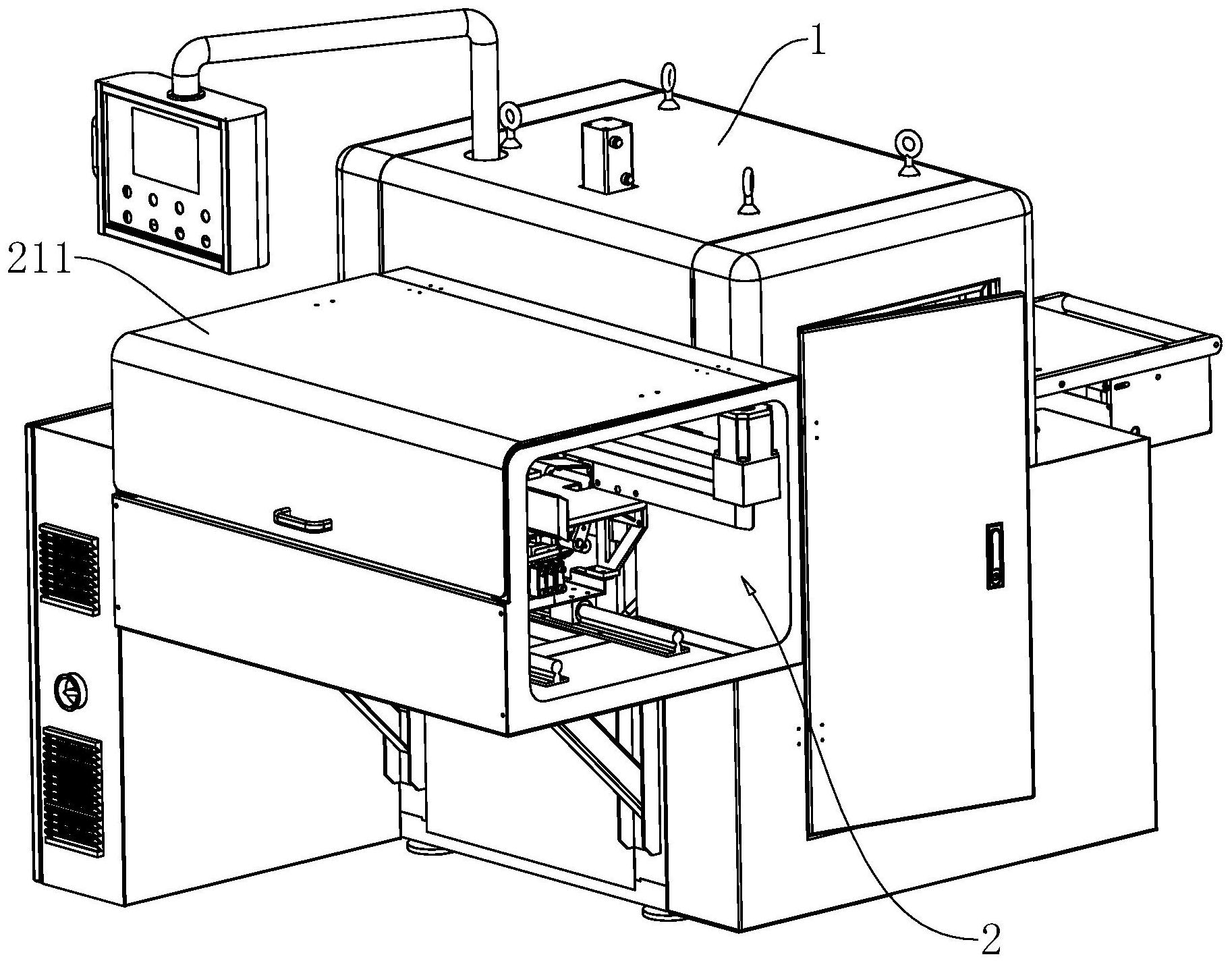 1
211
2