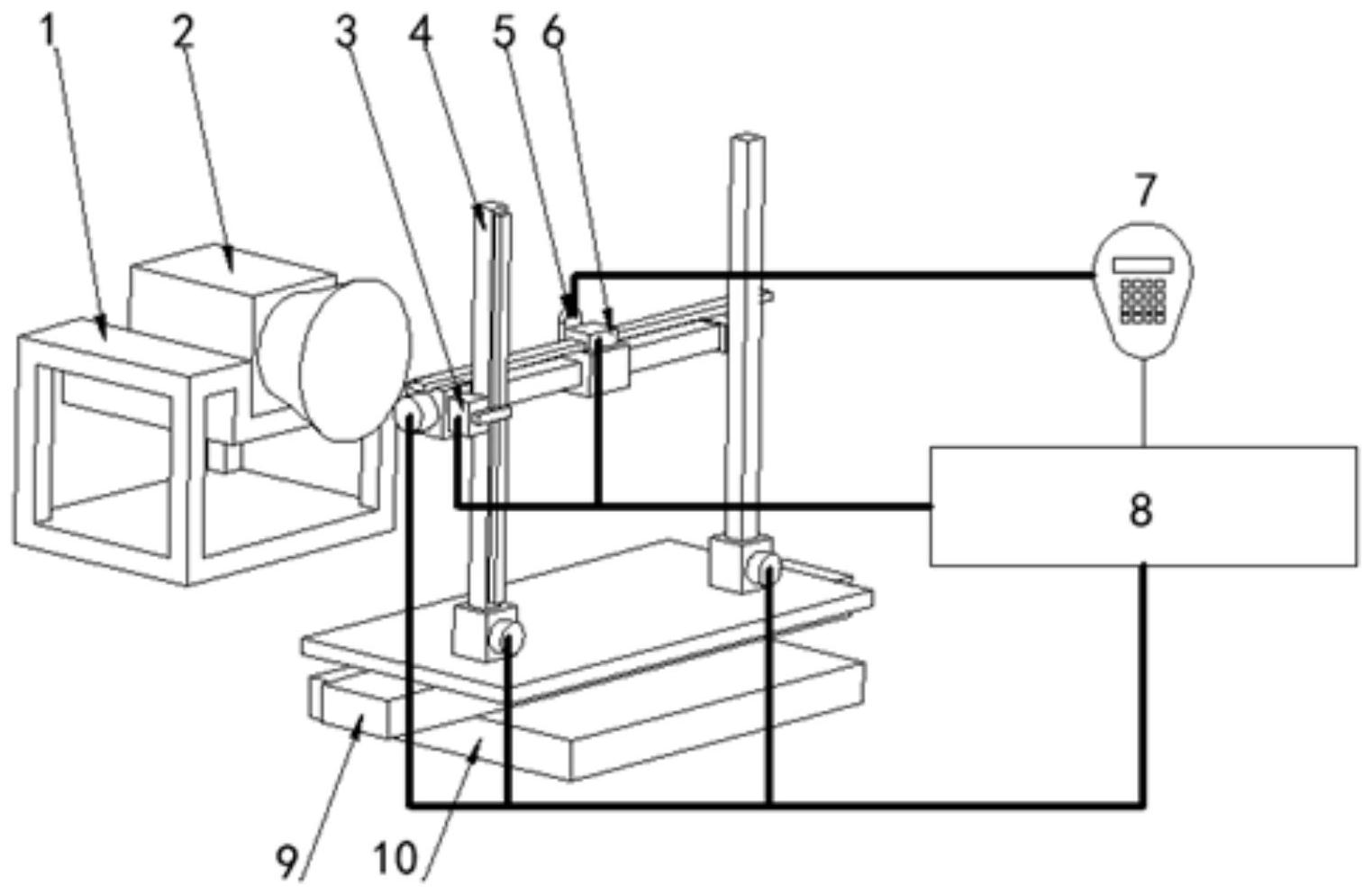 1
2
3
4
5
6
7
8
9
10