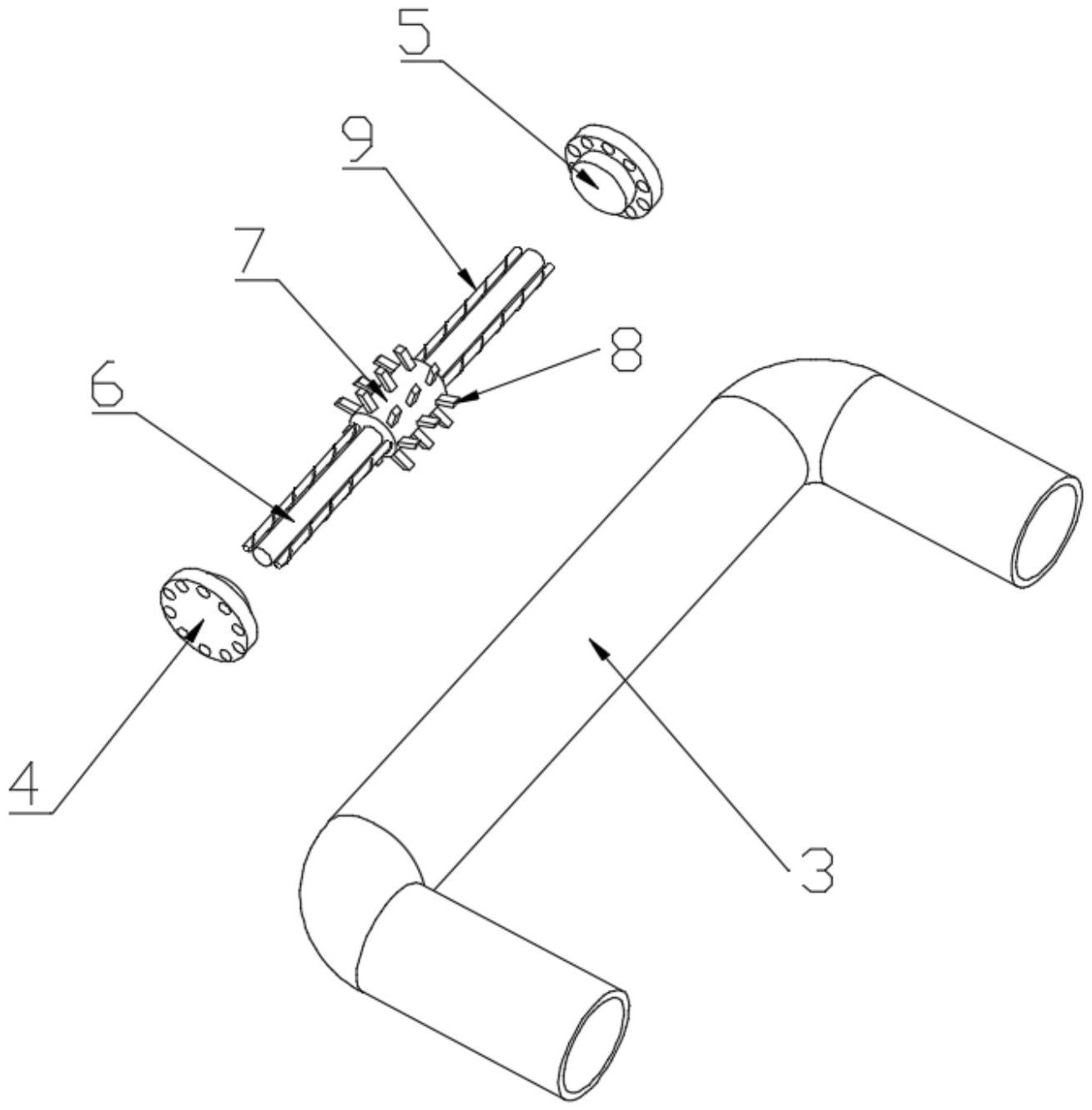 5
9
7
8
6
4
3