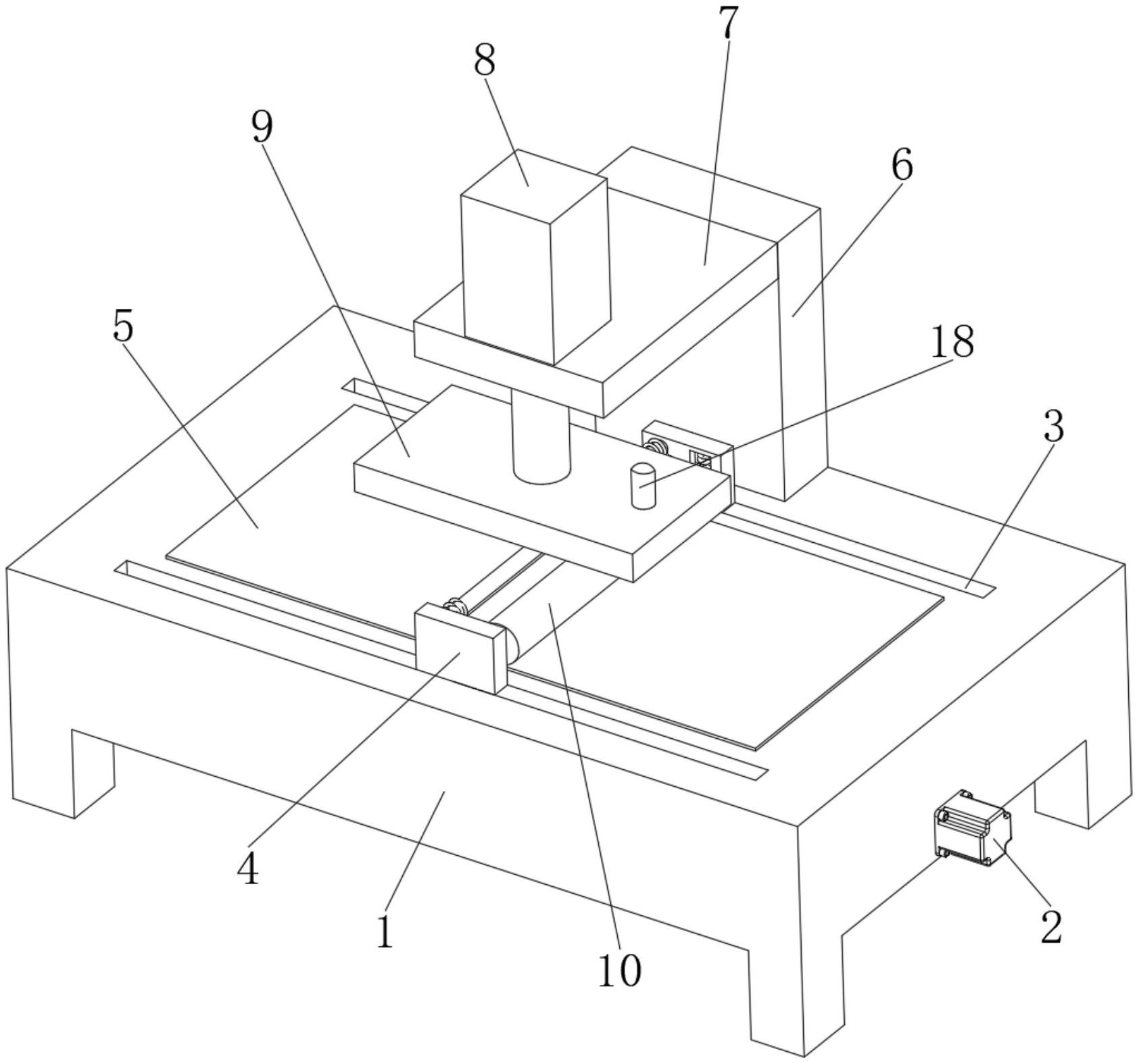 7
8
9
6
5
18
3
4
1
10
2