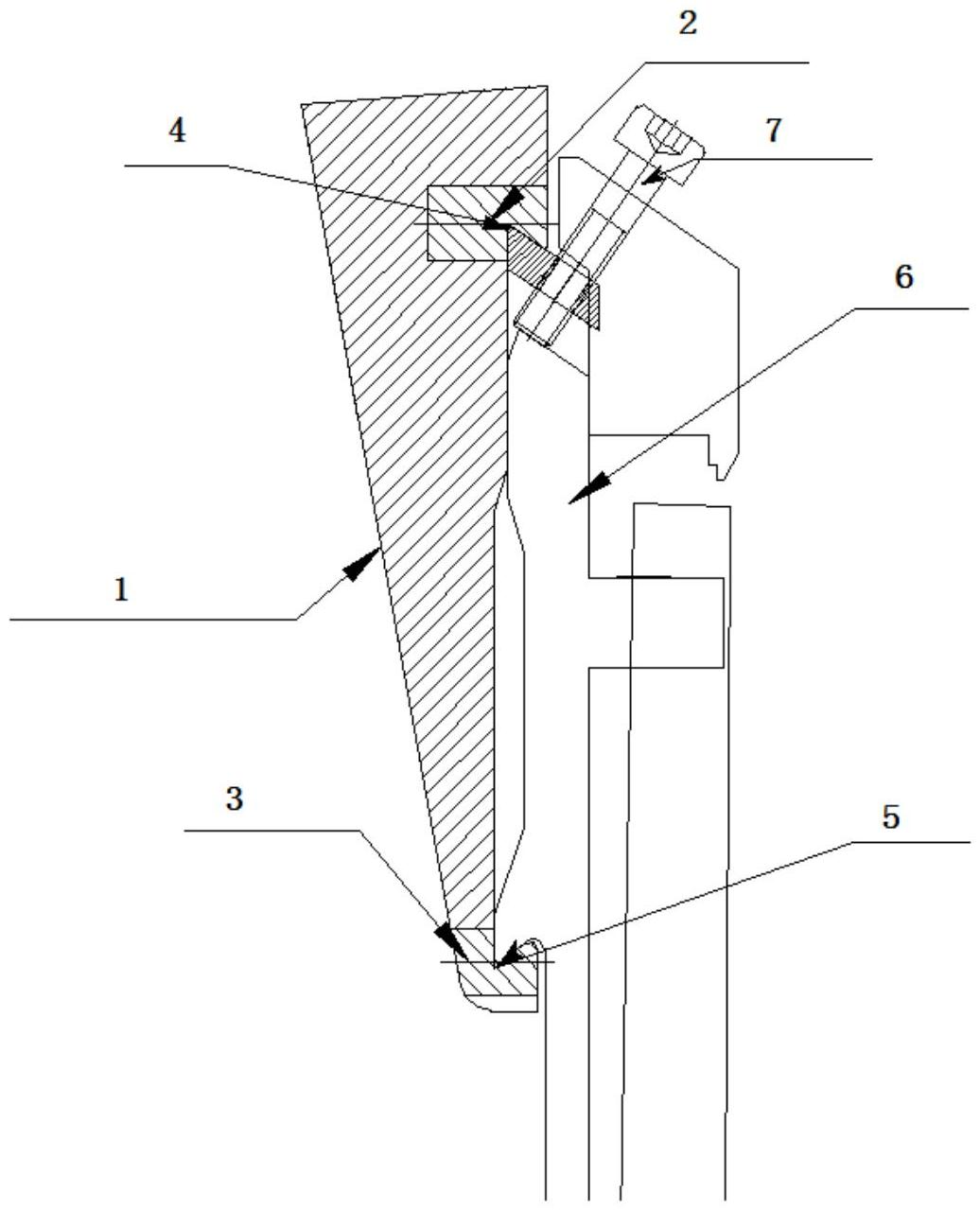 2
4
7
6
1
3
5