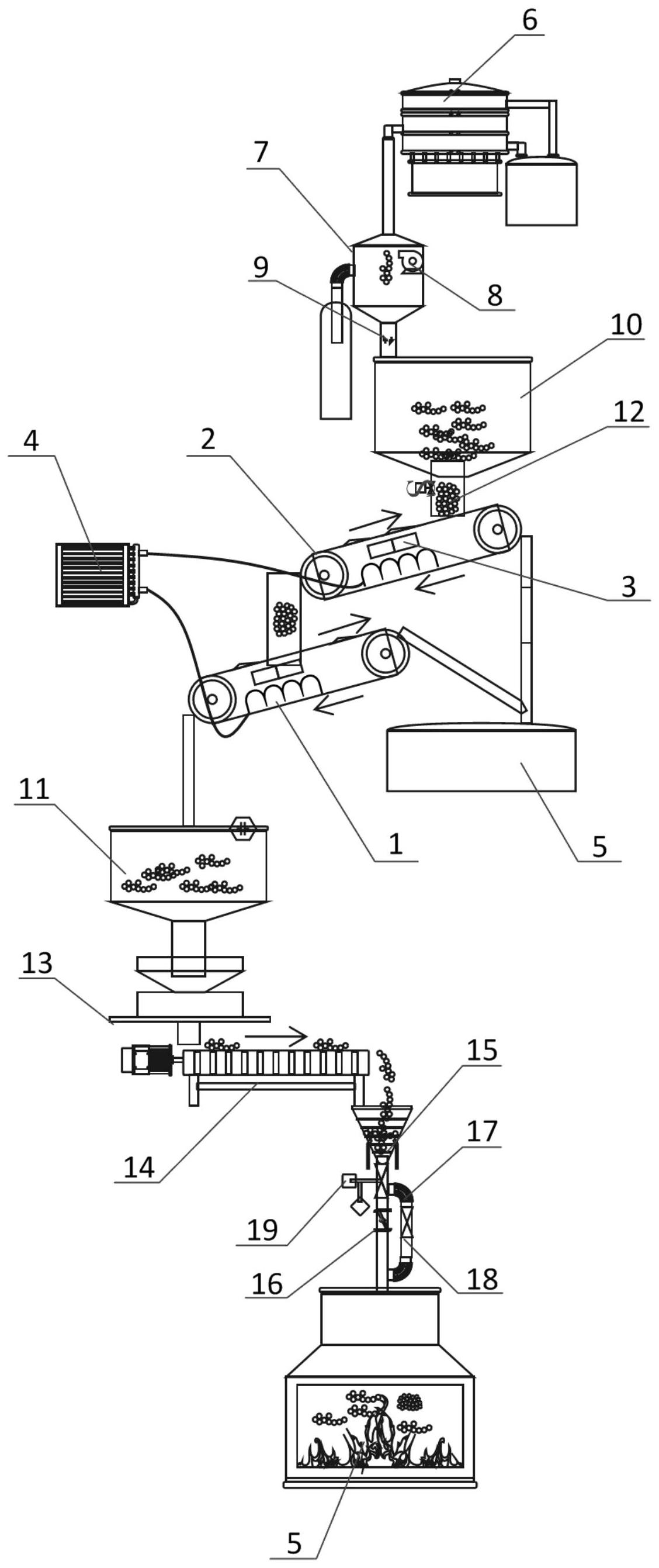 6
7
9
8
10
12
4
2
3
11
1
5
13
15
17
14
19
16
18
5