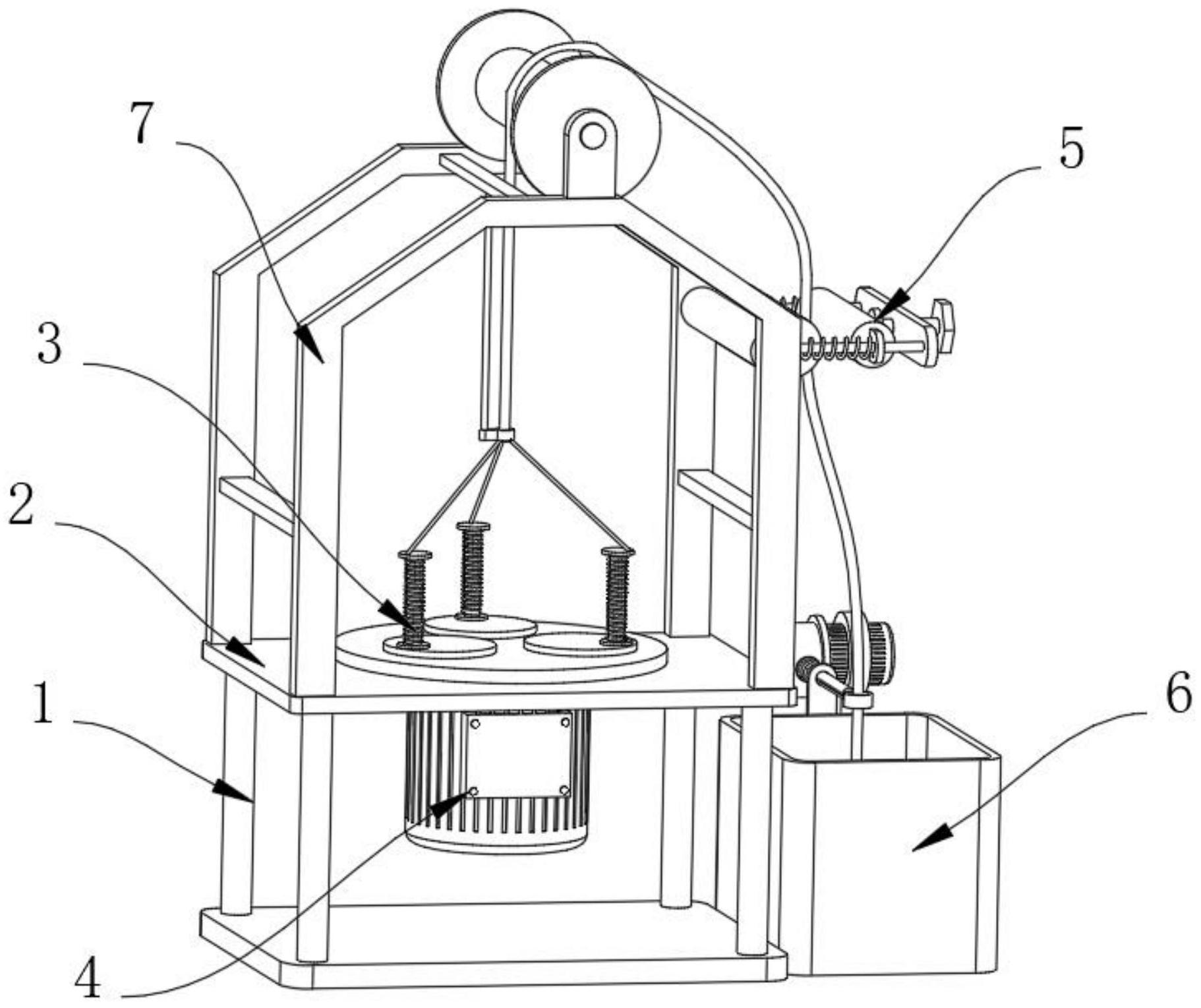 7
5
3
2
1
6
4