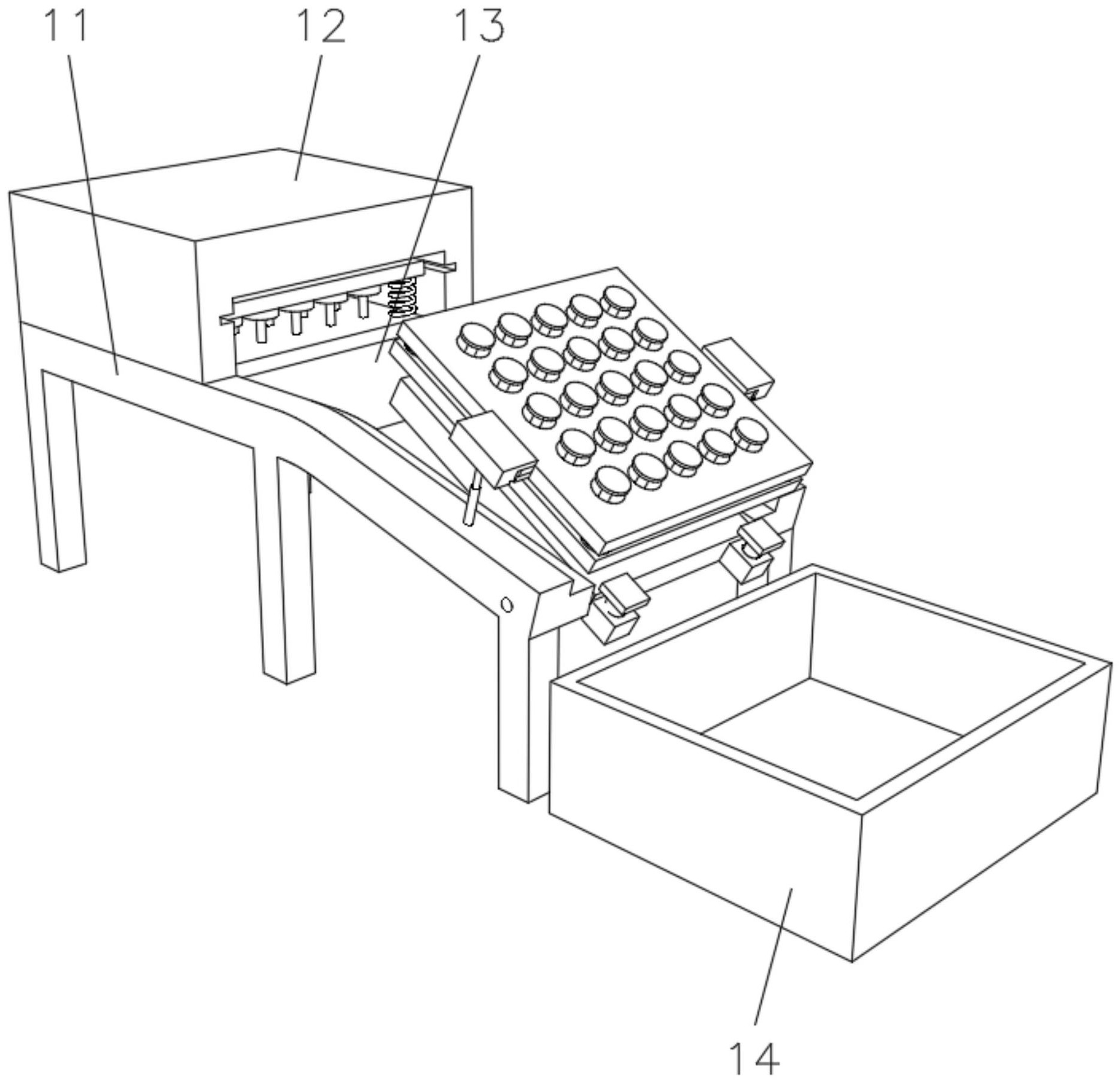 11
12
13
14