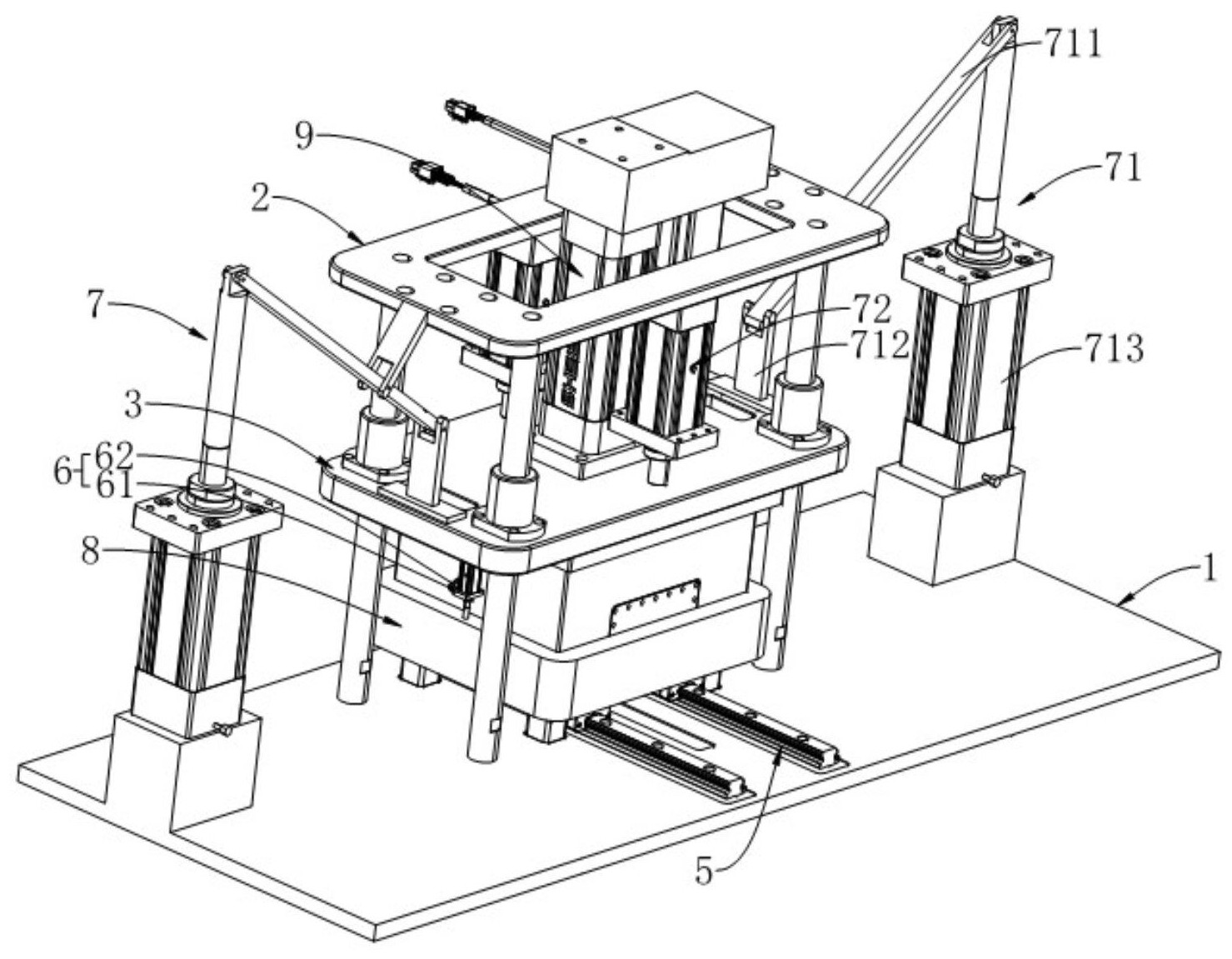 711
9
71
2
7
72
712
713
3
6
62
61
8
1
5