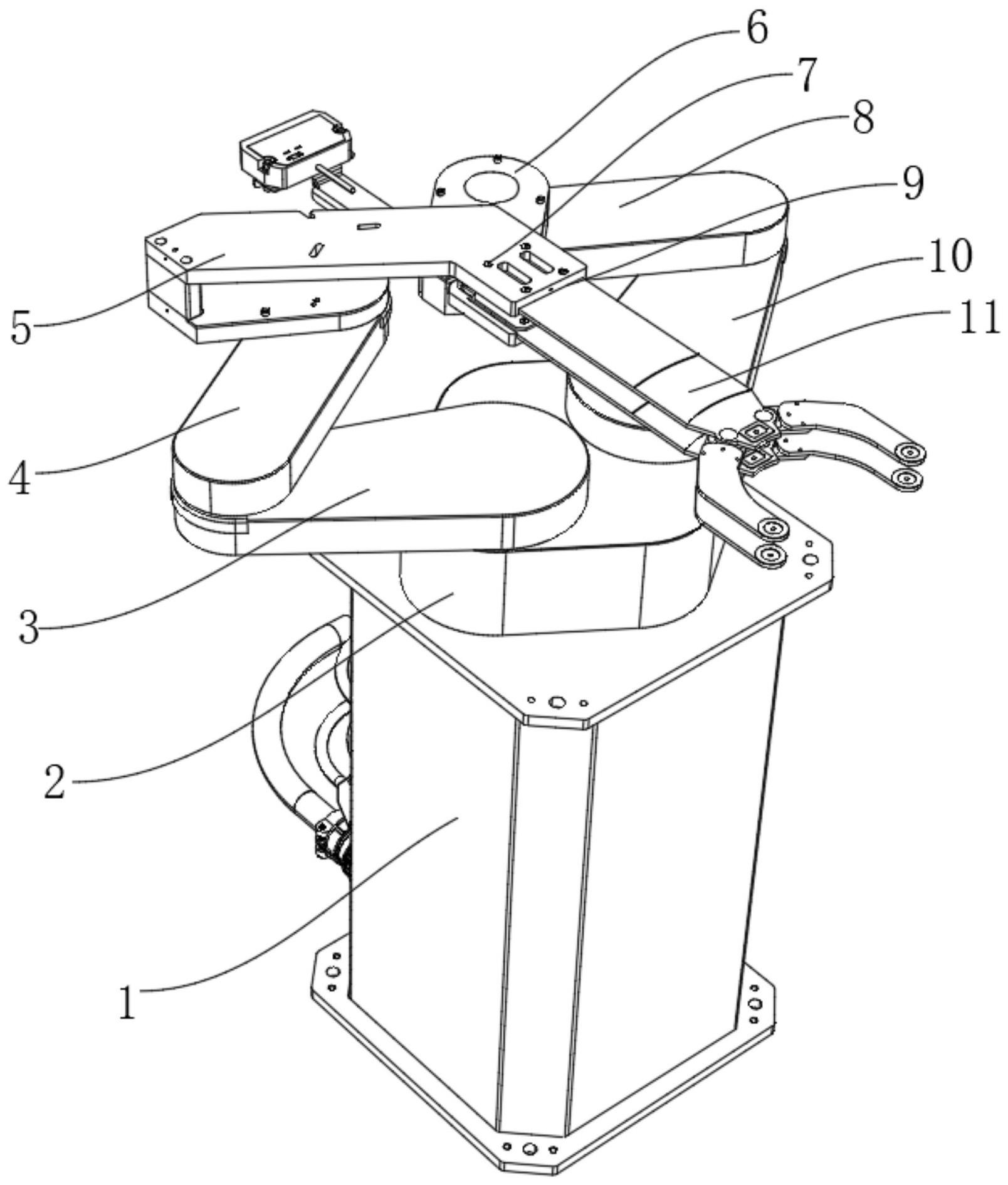 6
7
8
9
10
11
5
4
3
2
1