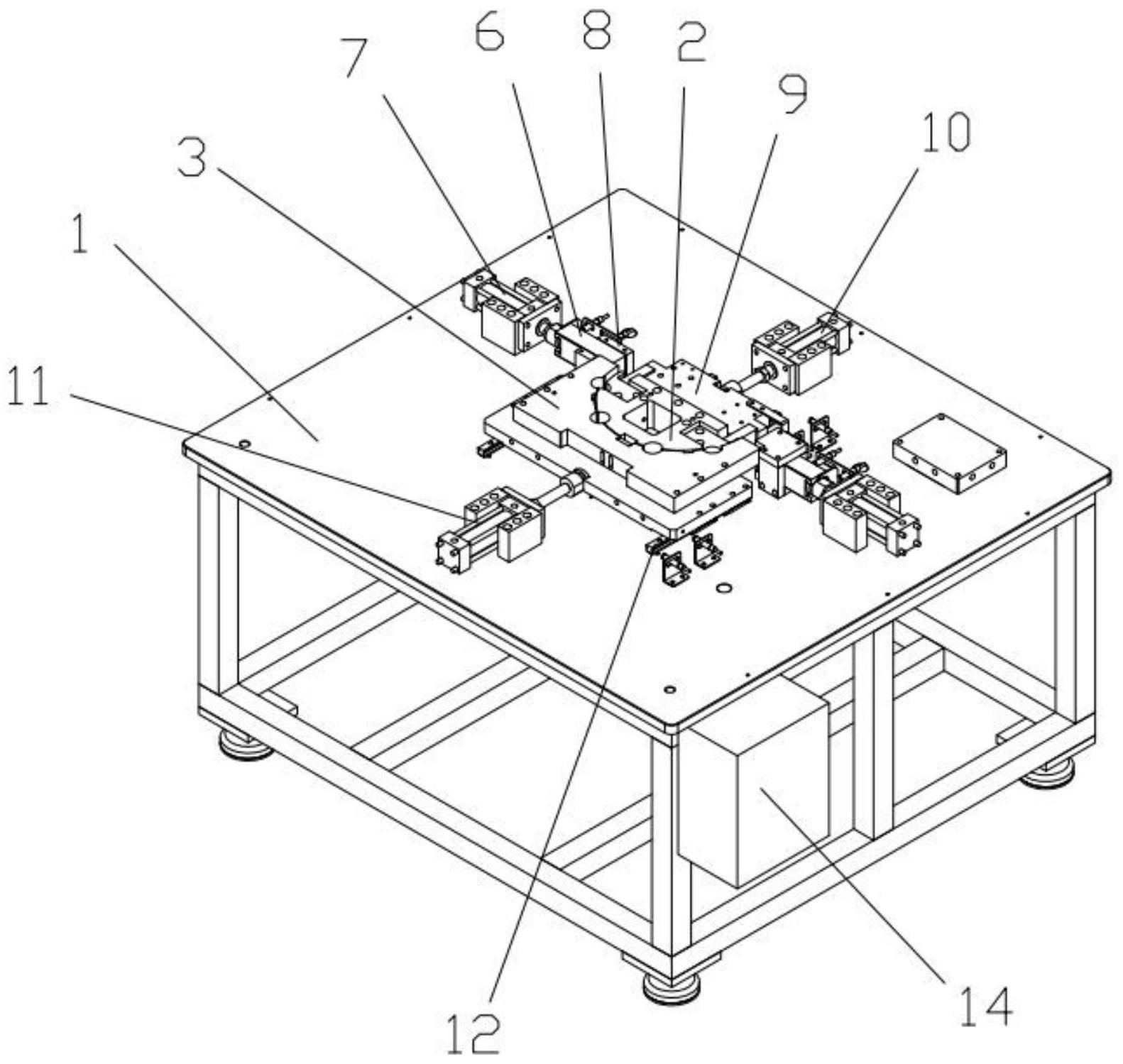 6 8 2
7
9
3
10
1
11
12
14