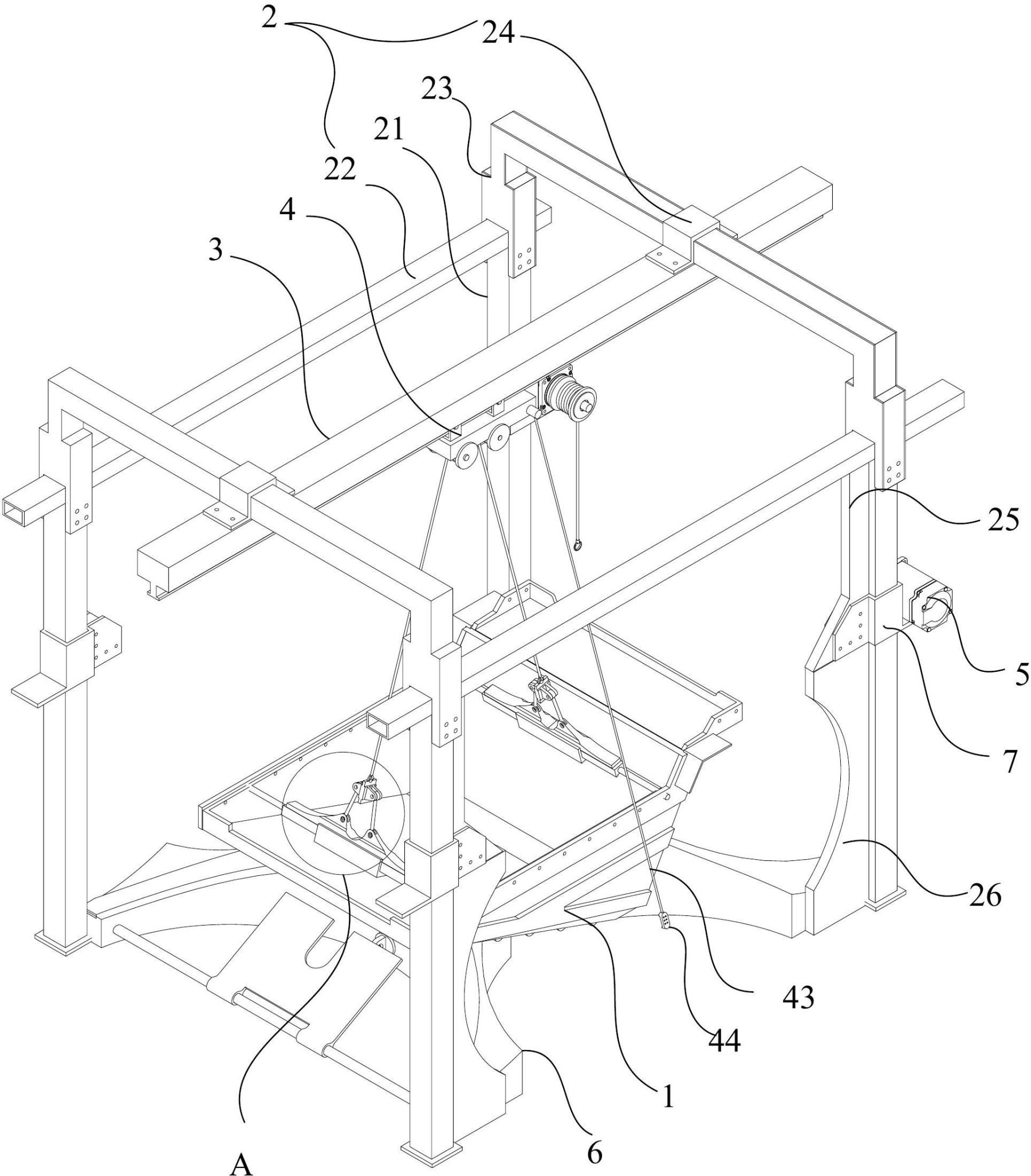 2
24
23
21
22
4
3
25
5
7
26
43
44
1
6
A