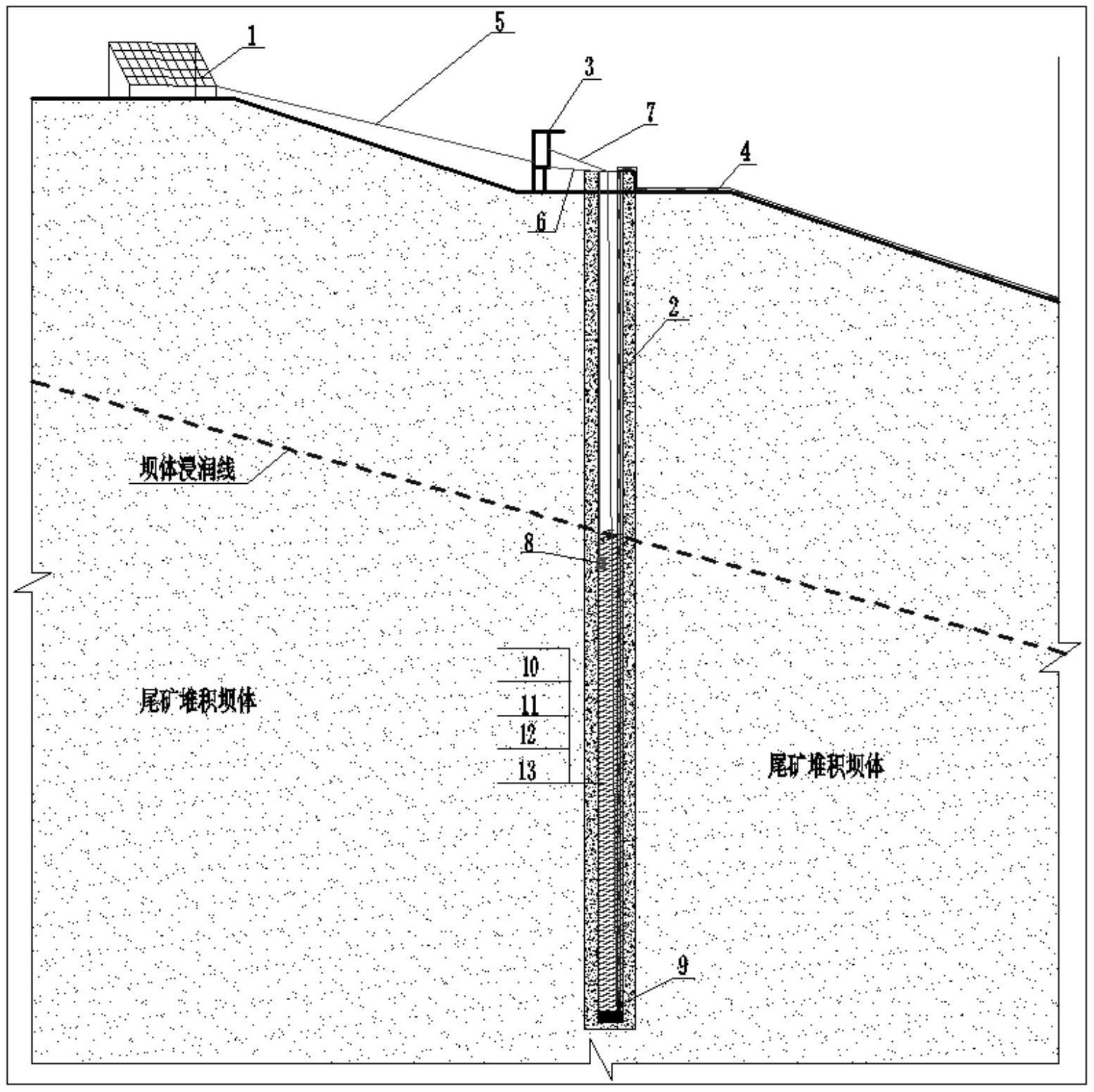 1
5
3
7
4
6
2
坝体浸润线
8
10
11
12
13
尾矿堆积坝体
尾矿堆积坝体
9