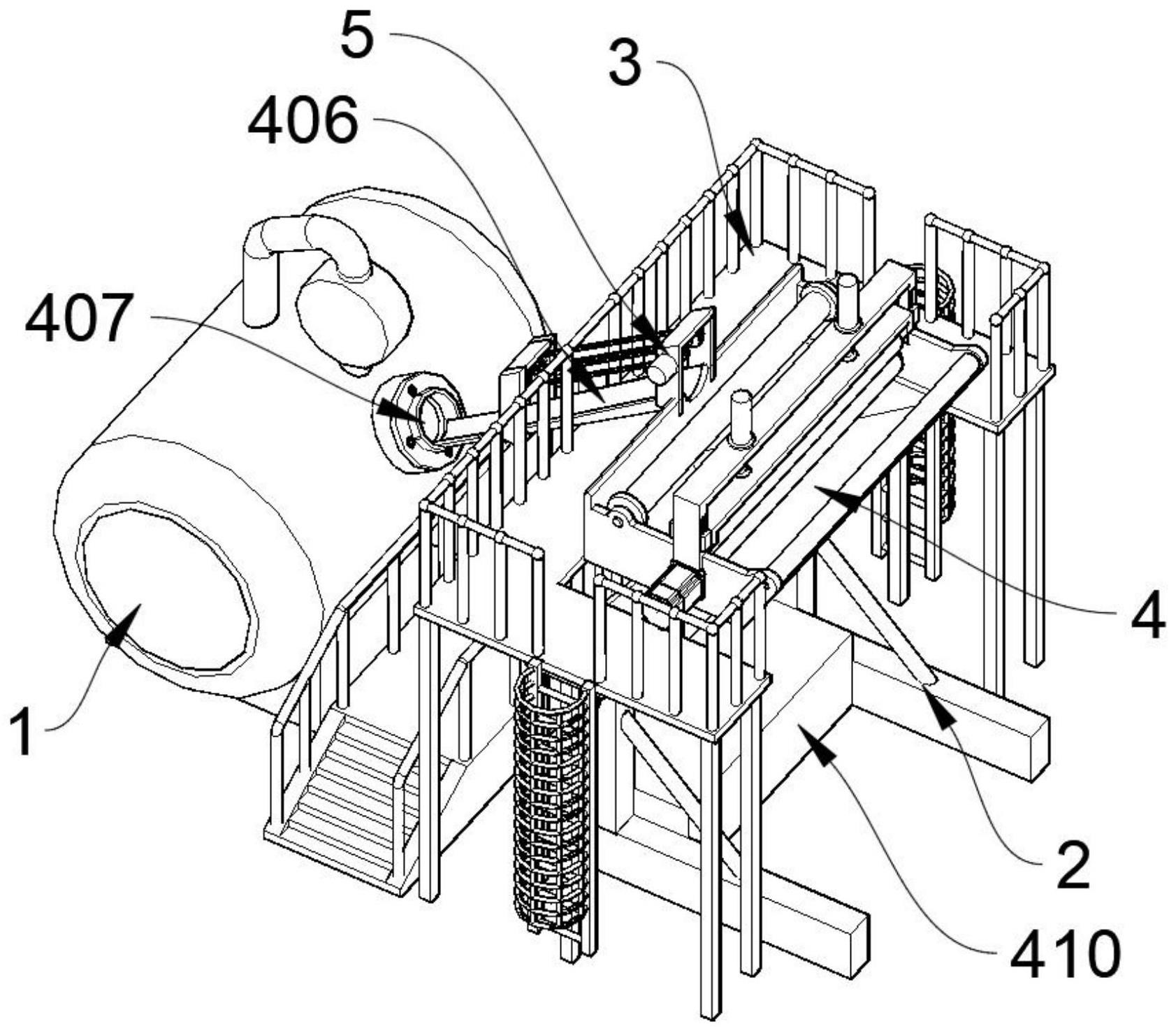 5
3
406
407
4
1
2
410