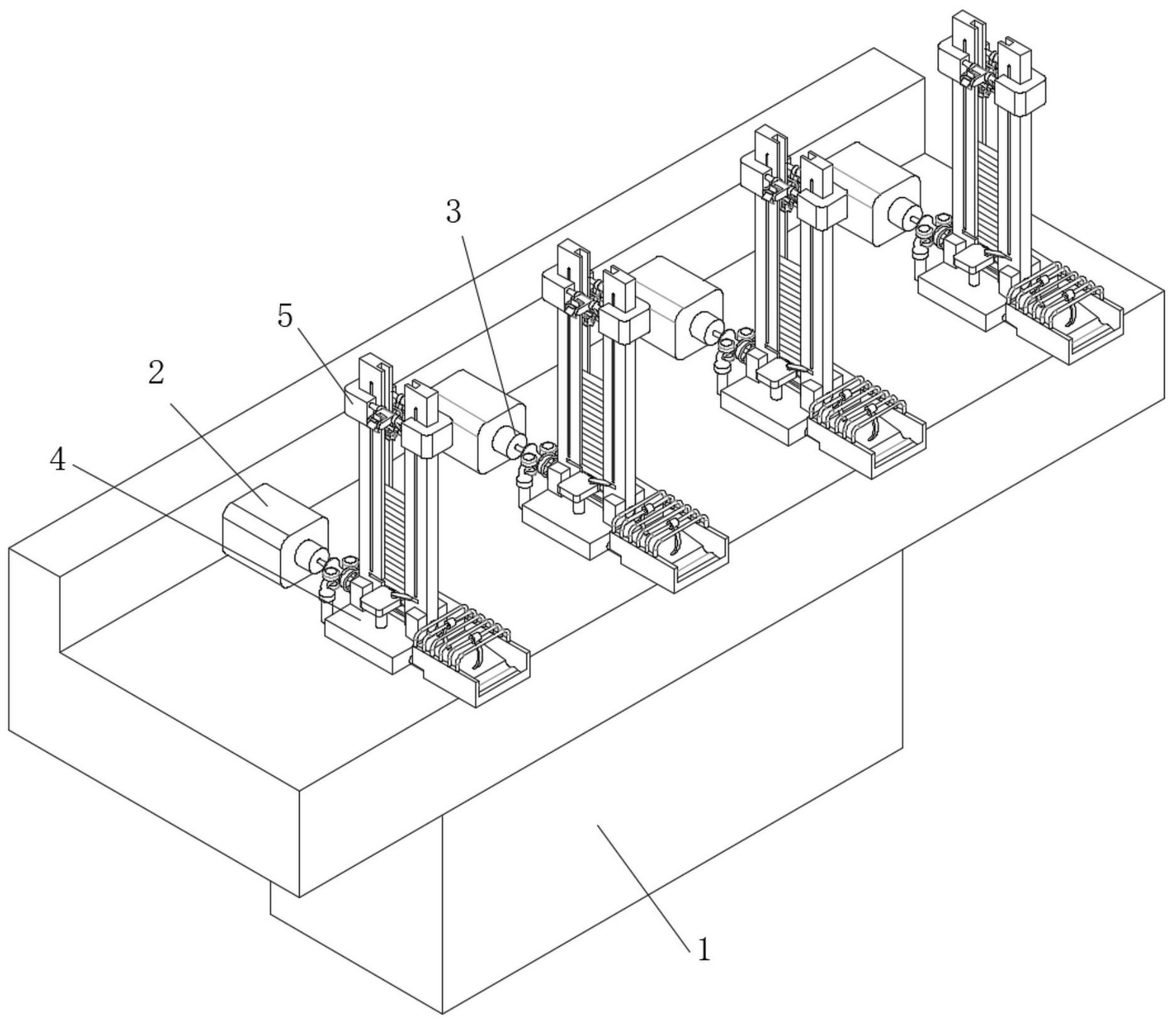 3
5
2
4
1