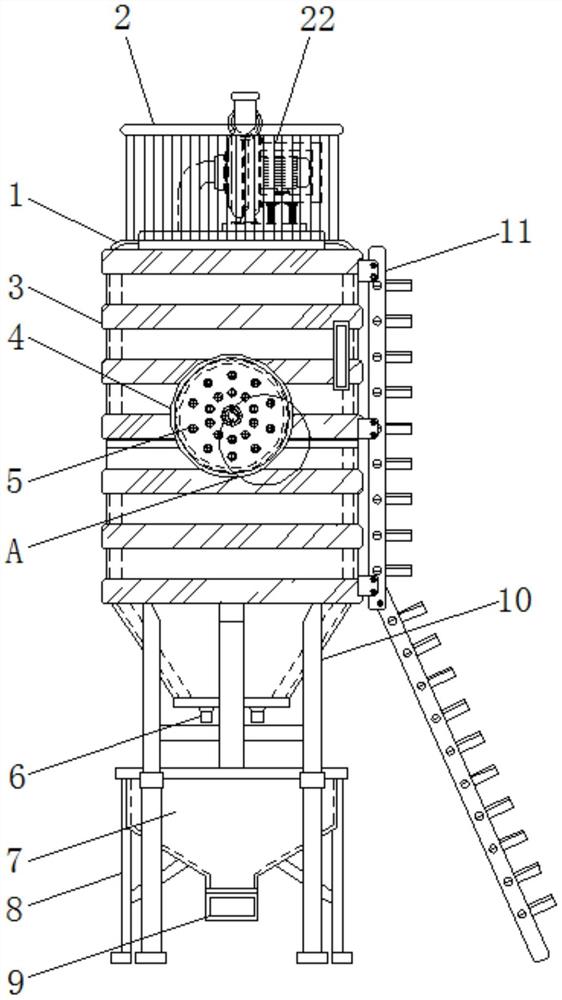 2
22
1
11
3
4
5
A
10
6
7
8
9