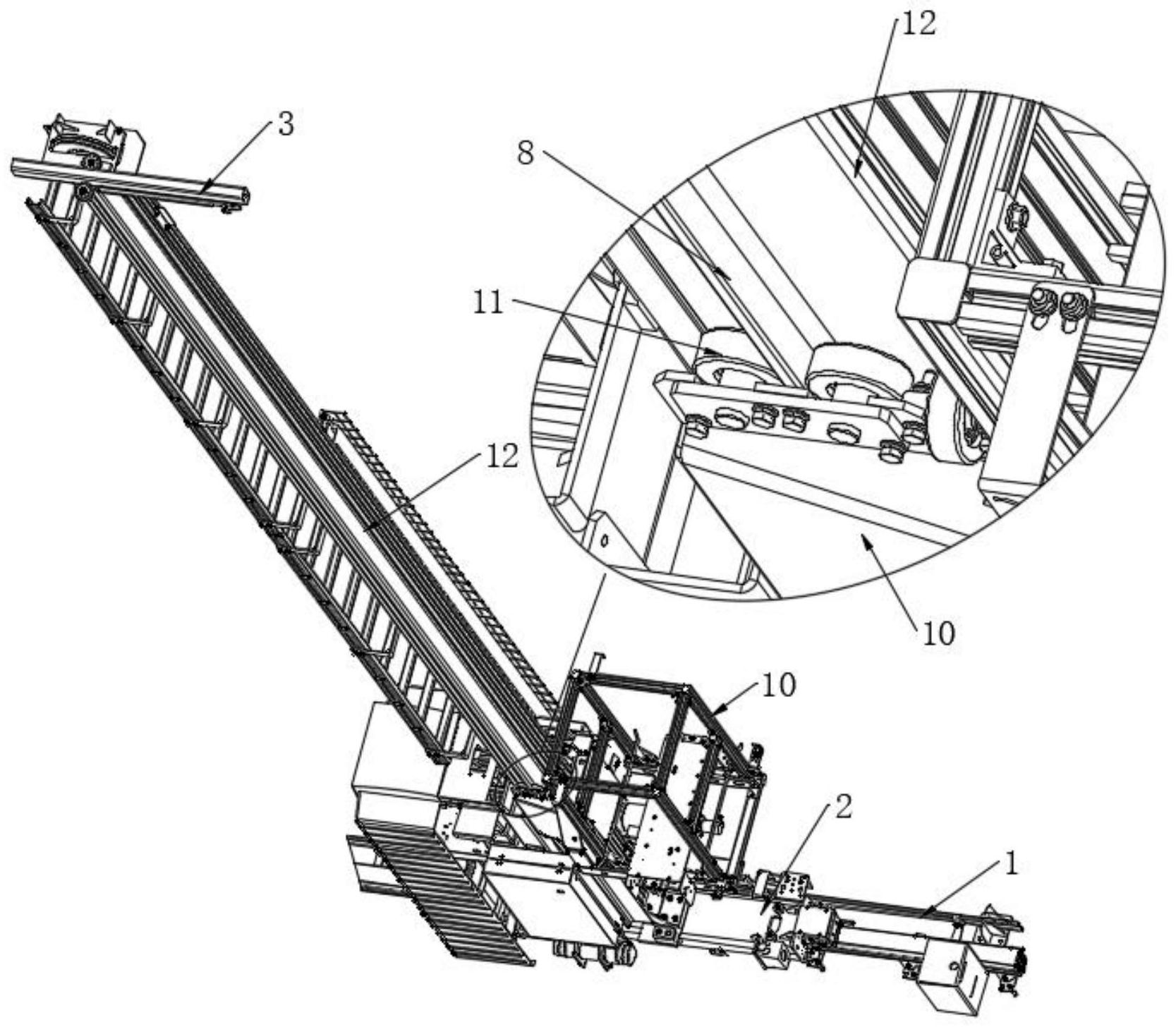 12
3
8
11
12
10
10
2
1