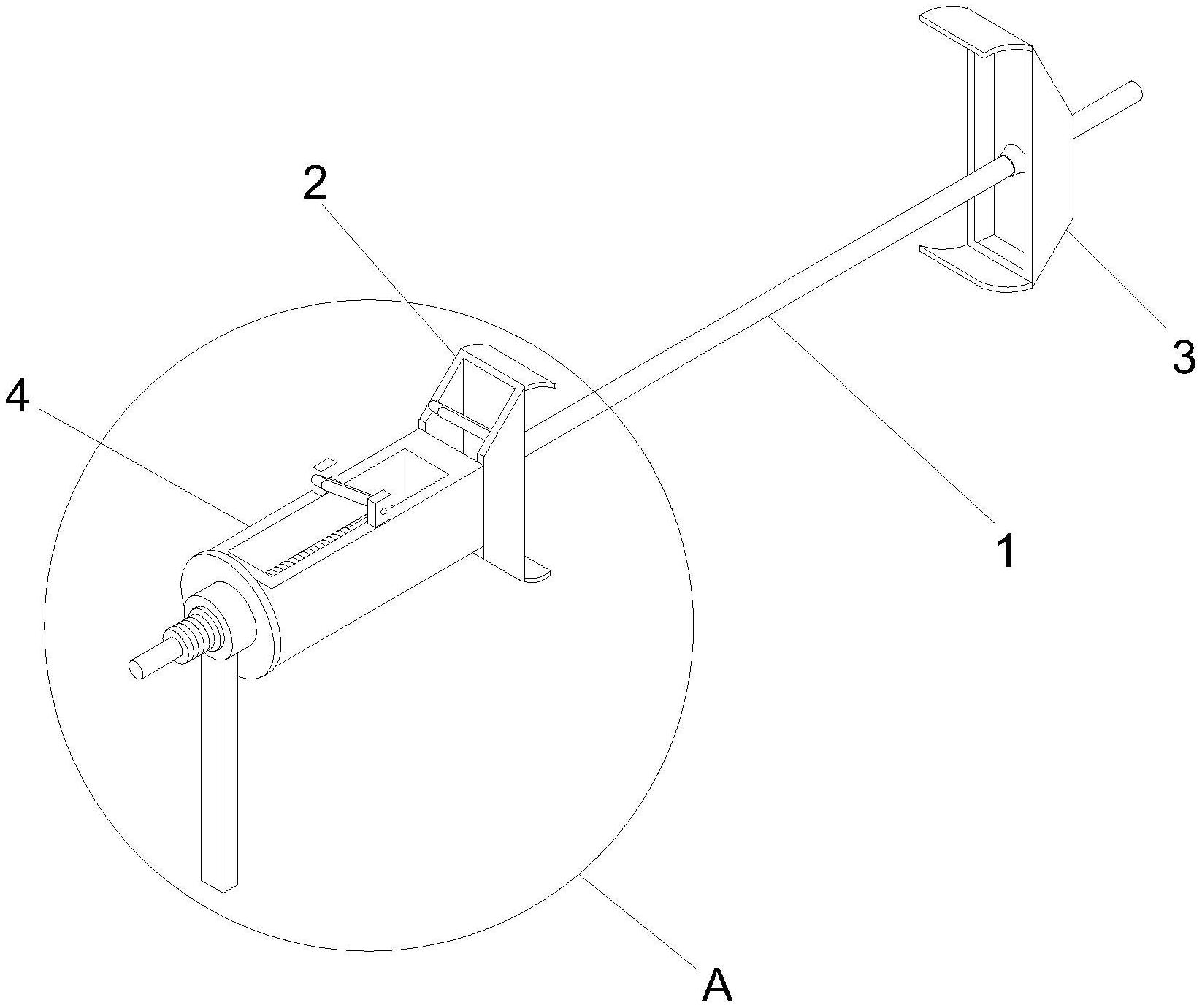 2

3

4

1

A