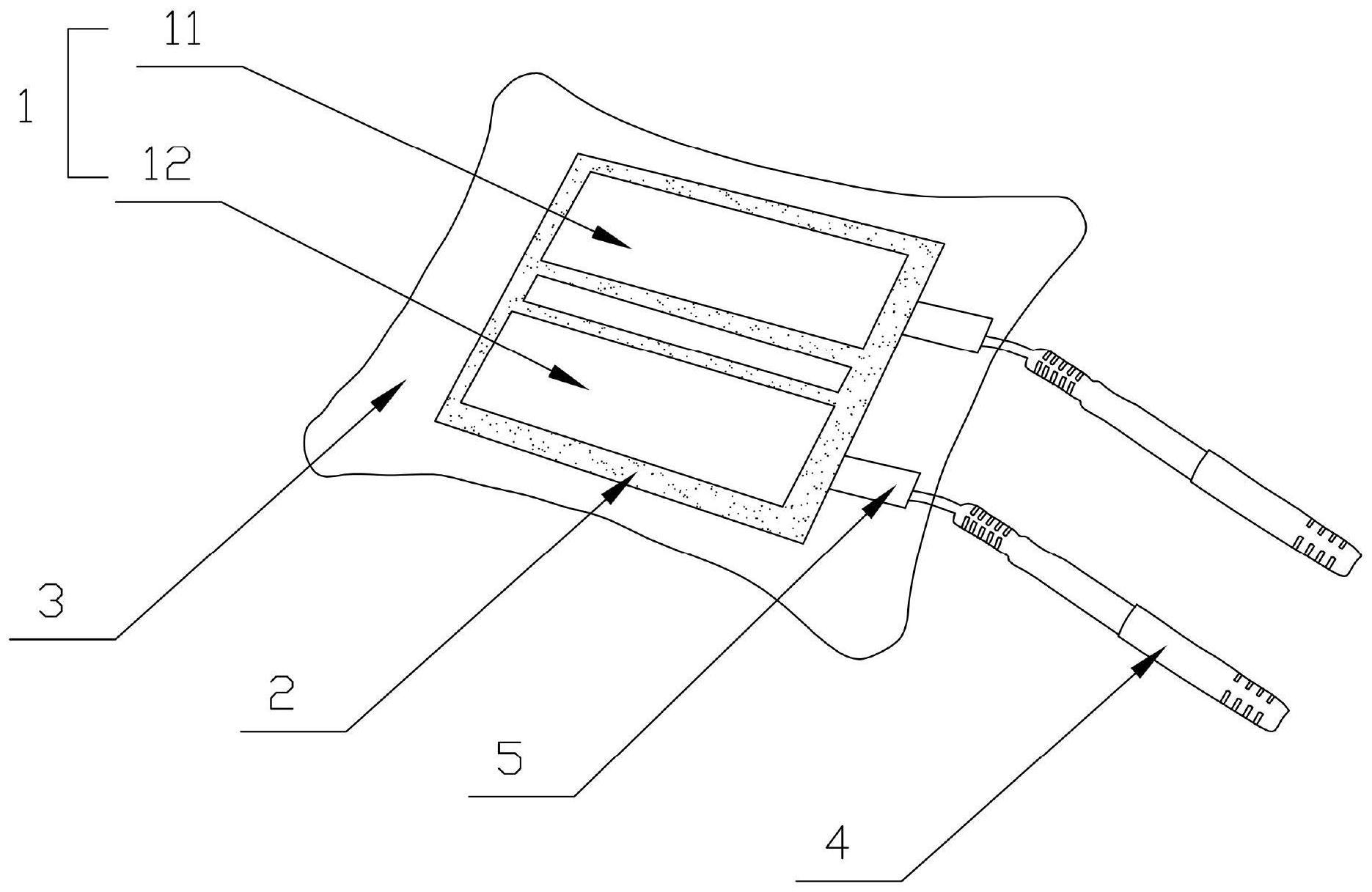 11
1
12
3
2
5
4