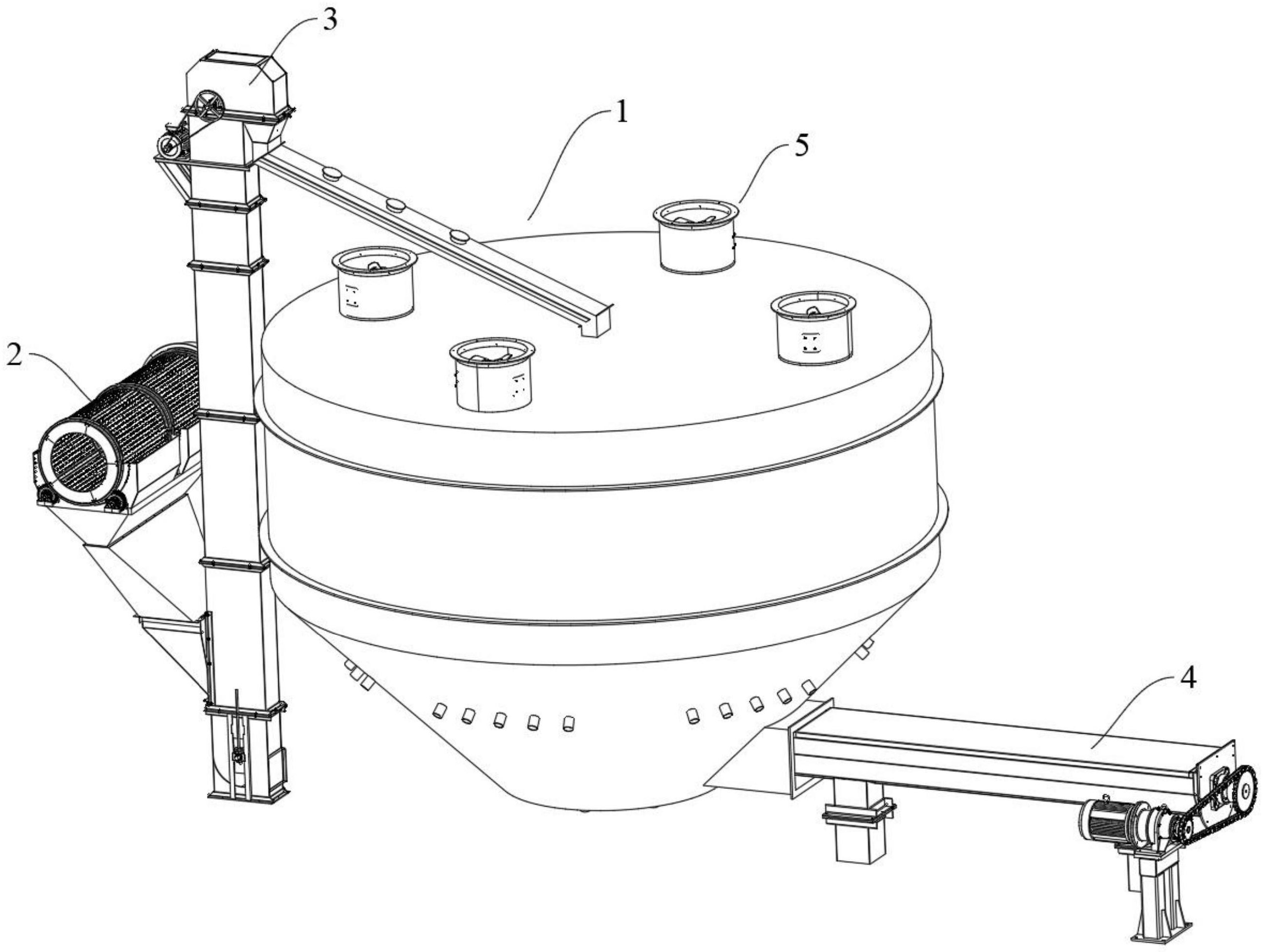 3
1
5
2
4