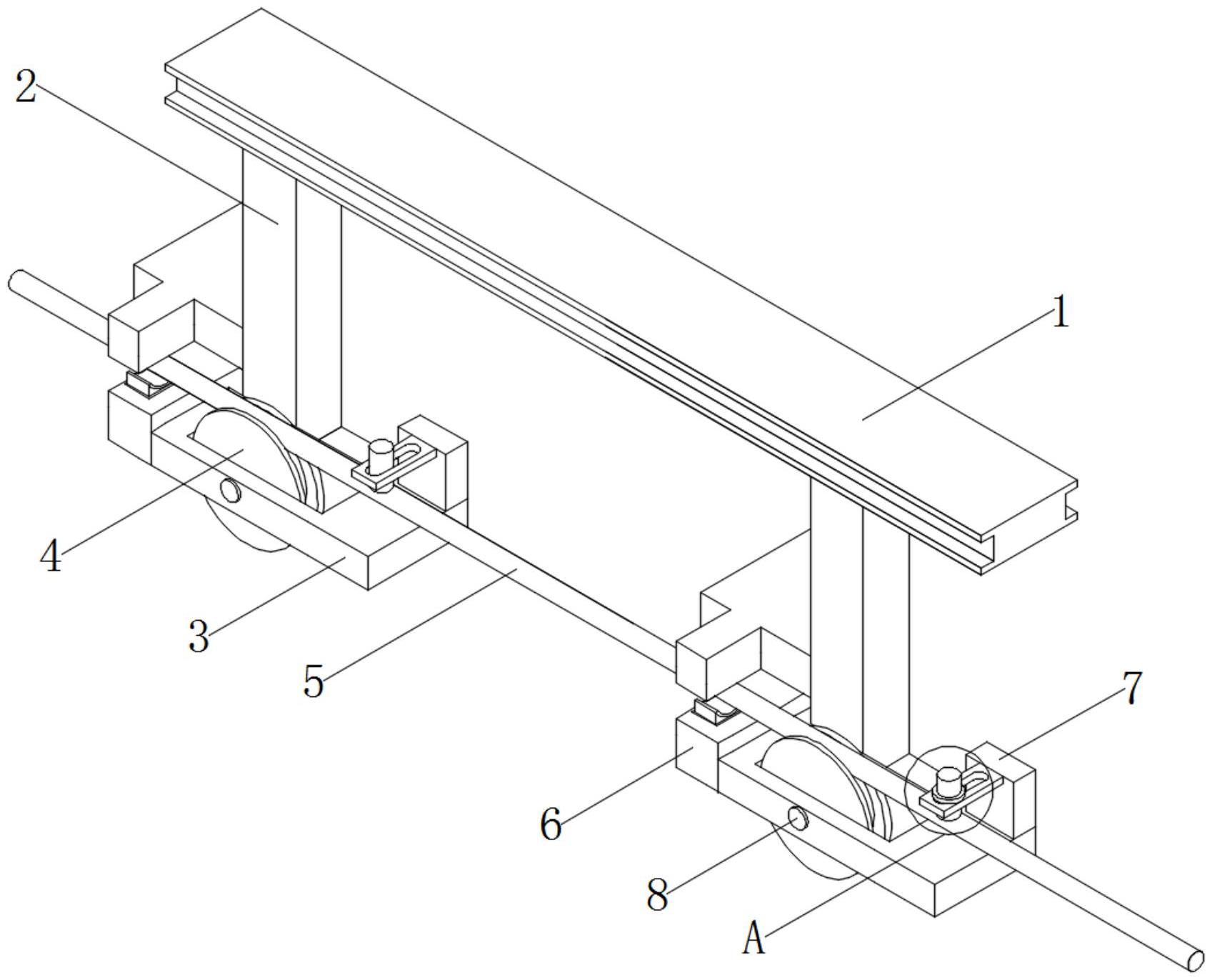 2
1
4
3
5
7
6
8
A