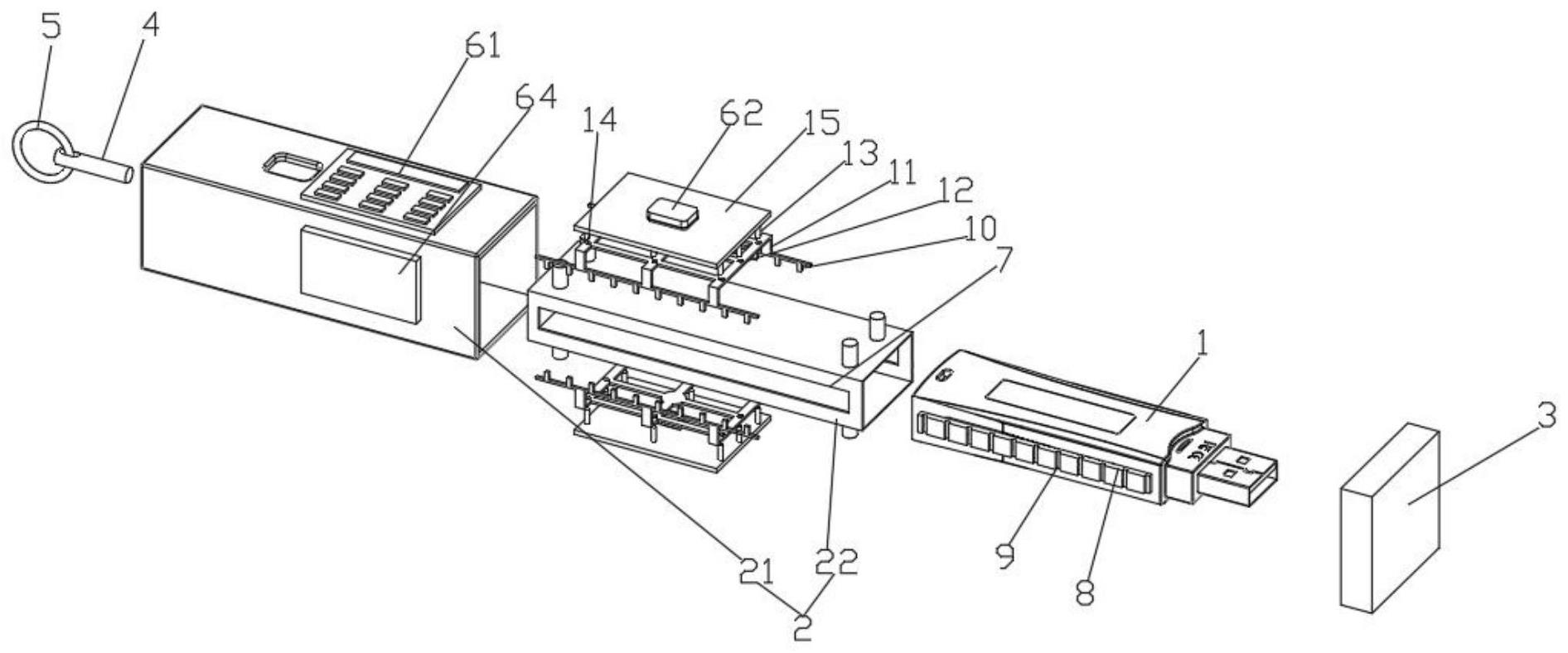 5
4
61
64
14
62
15
13
11
12
10
7
1
3
21
22
2
9
8