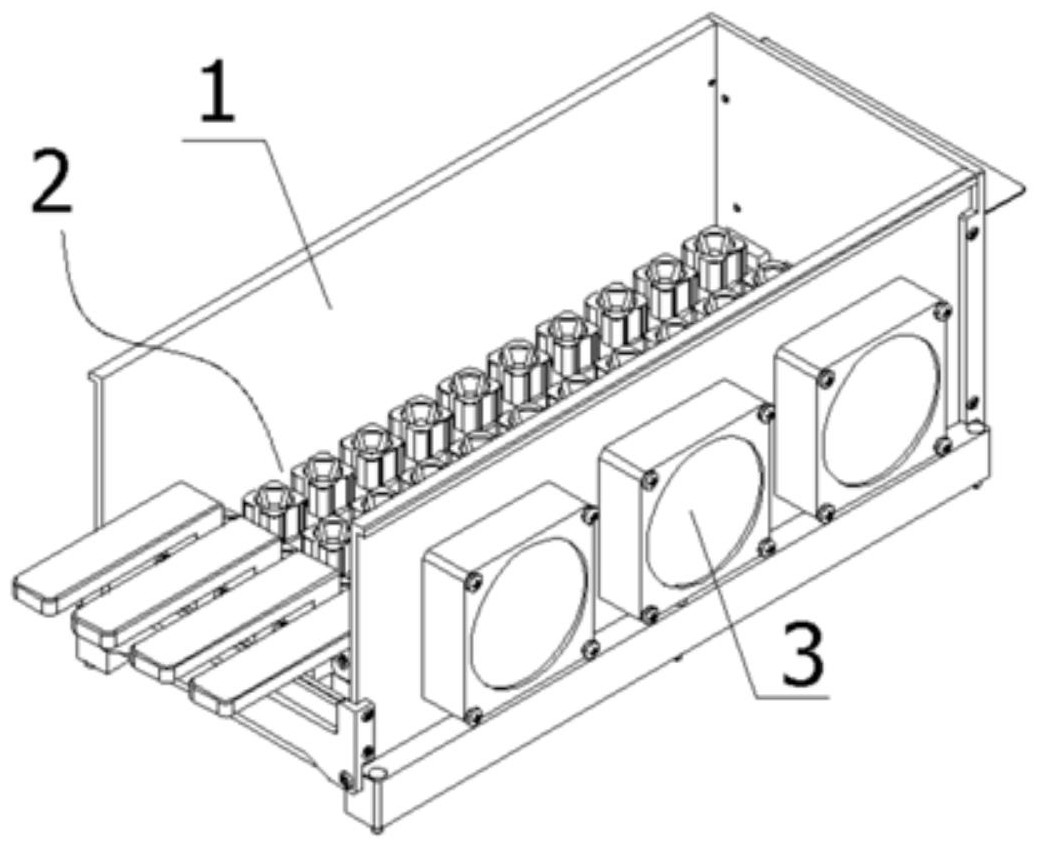 1
2
3