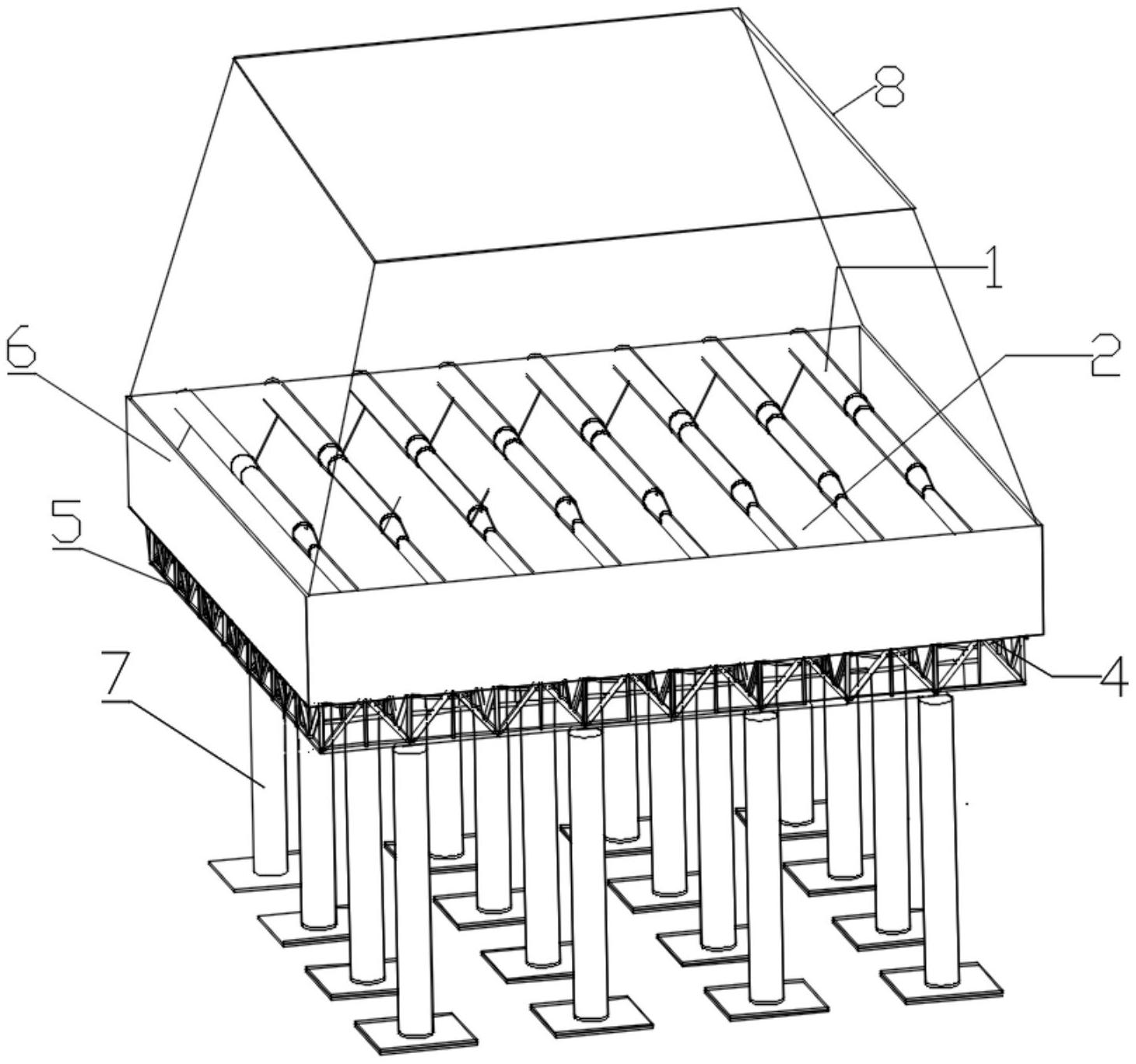 8
1
2
6
5
4
7