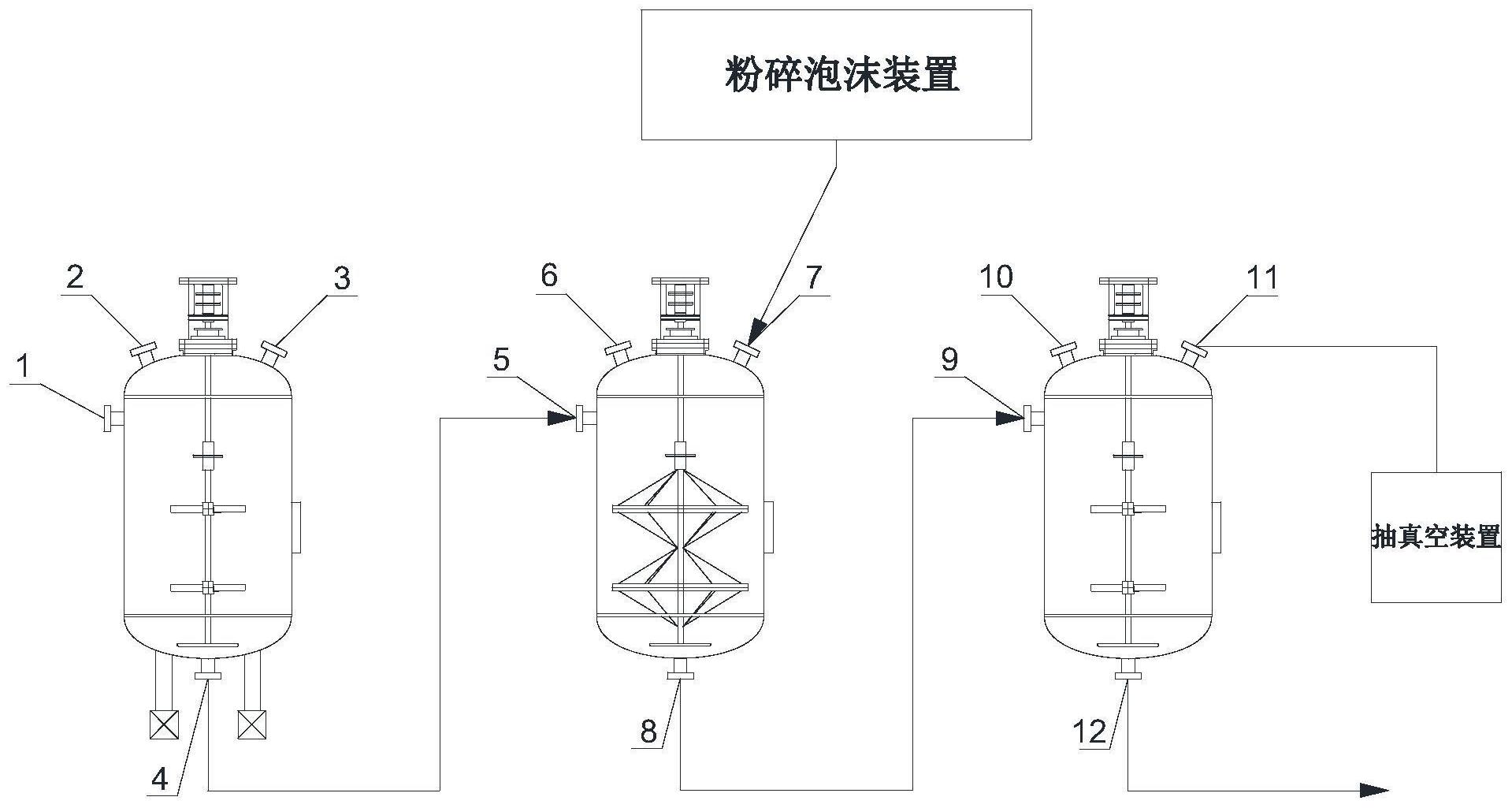 粉碎泡沫装置

2
3
1
4
6
7
5
8
10
11
9
12

抽真空装置