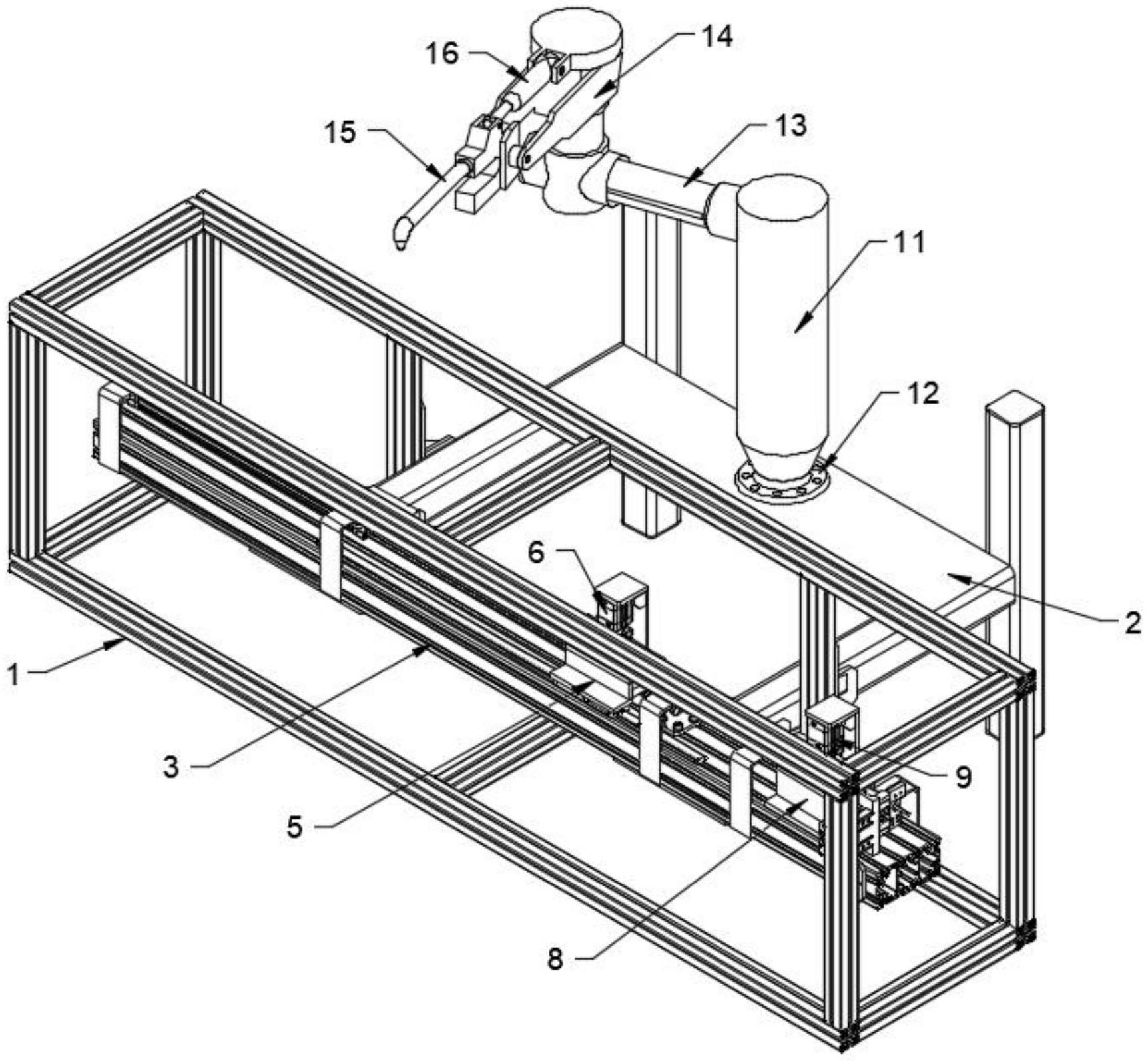 16
14
15
13
11
12
6
2
1
3
9
5
8