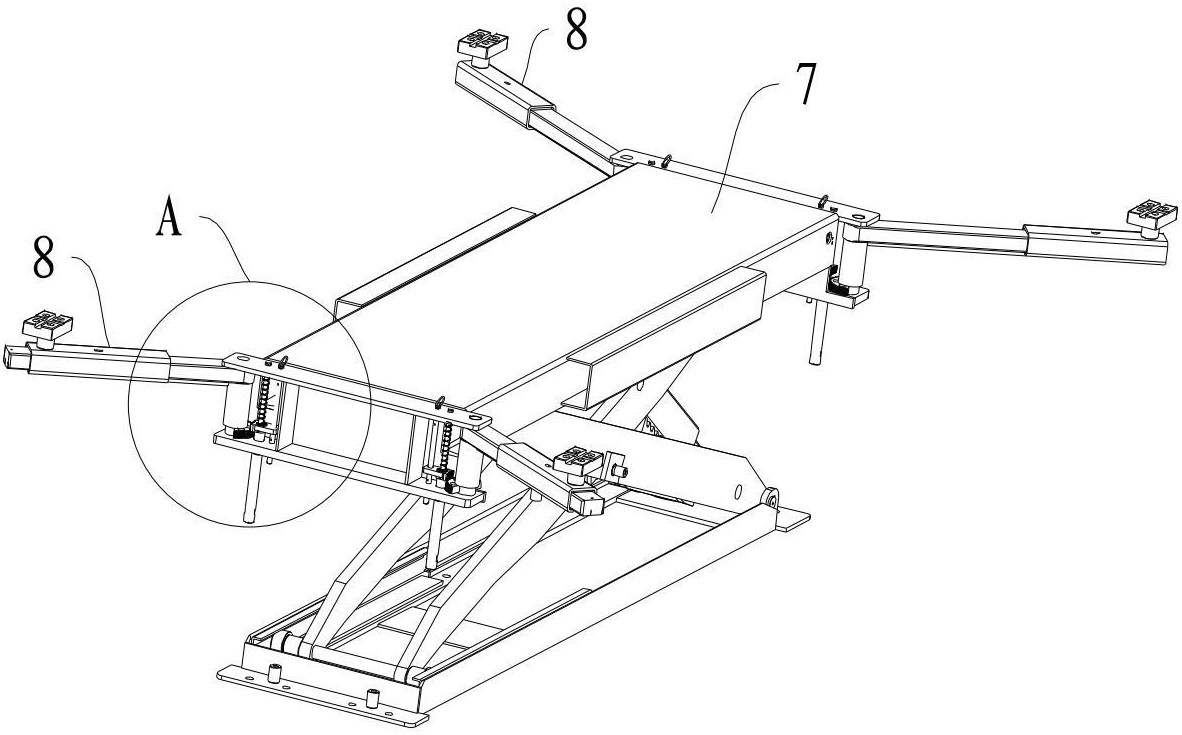 8
7
A
8