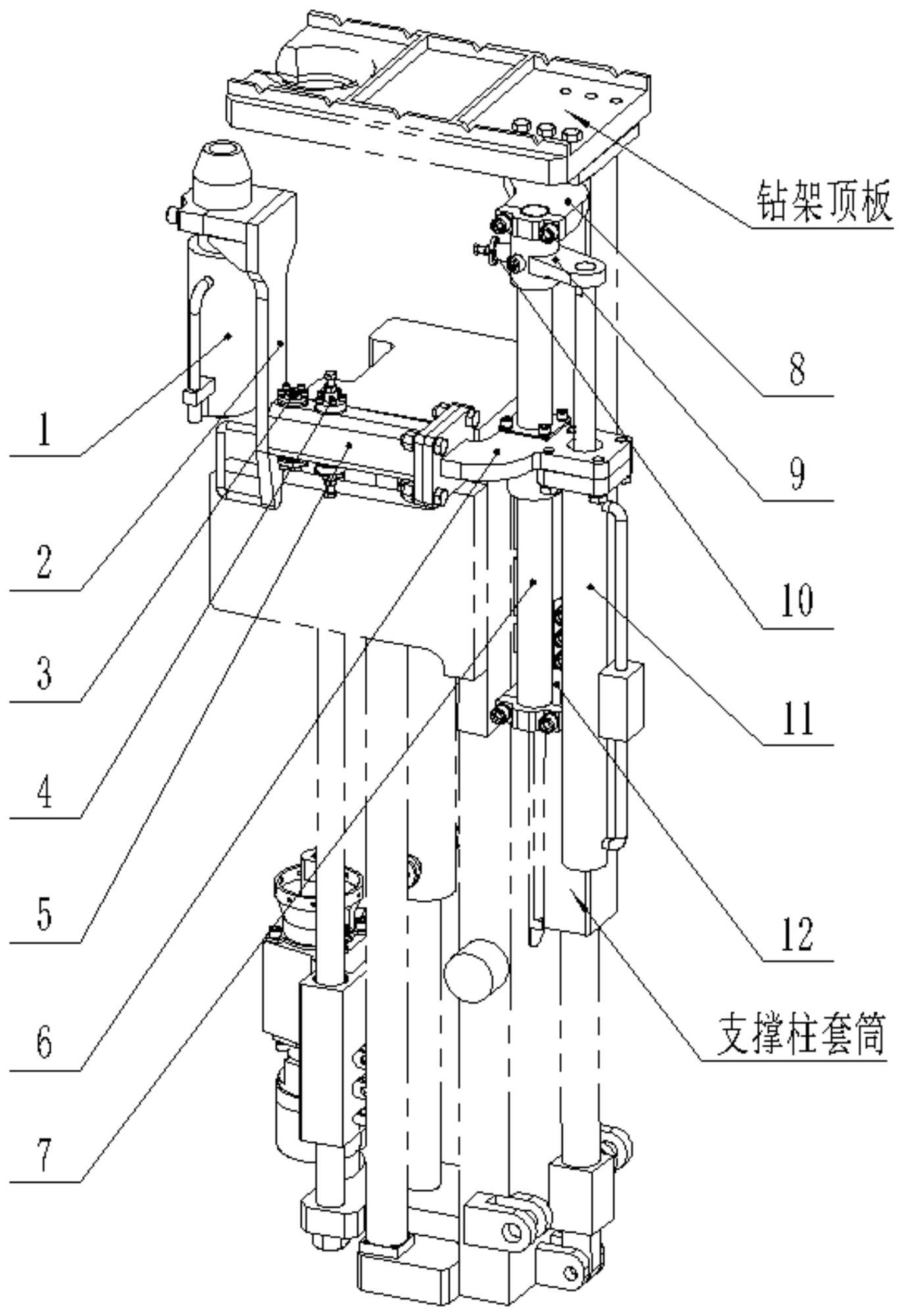 钻架顶板

8

9

10

11

12

支撑柱套筒

1

2

3

4

5

6

7