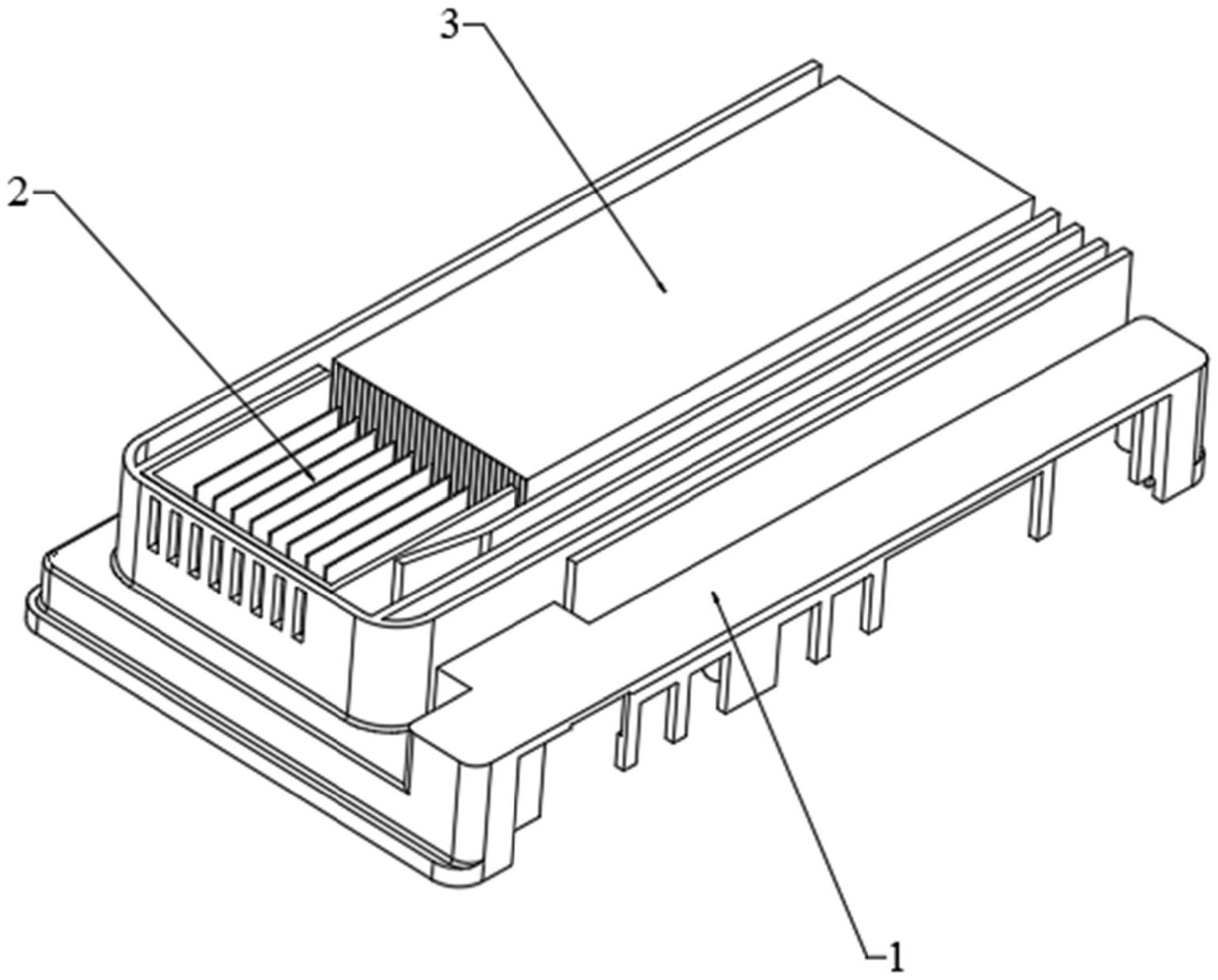 3
2
1