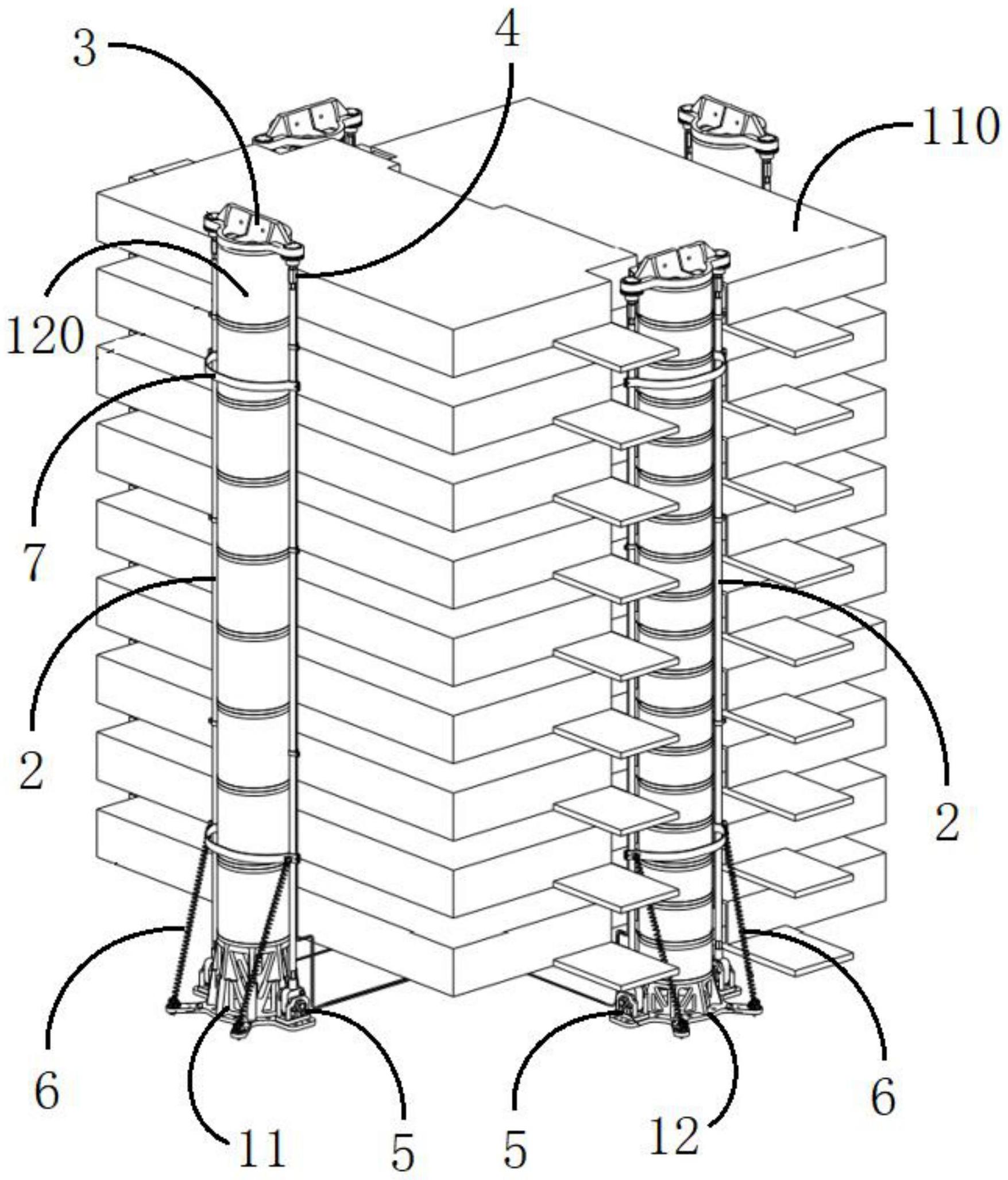 3
4
110
120
7
2
2
6
6
11
5
5
12