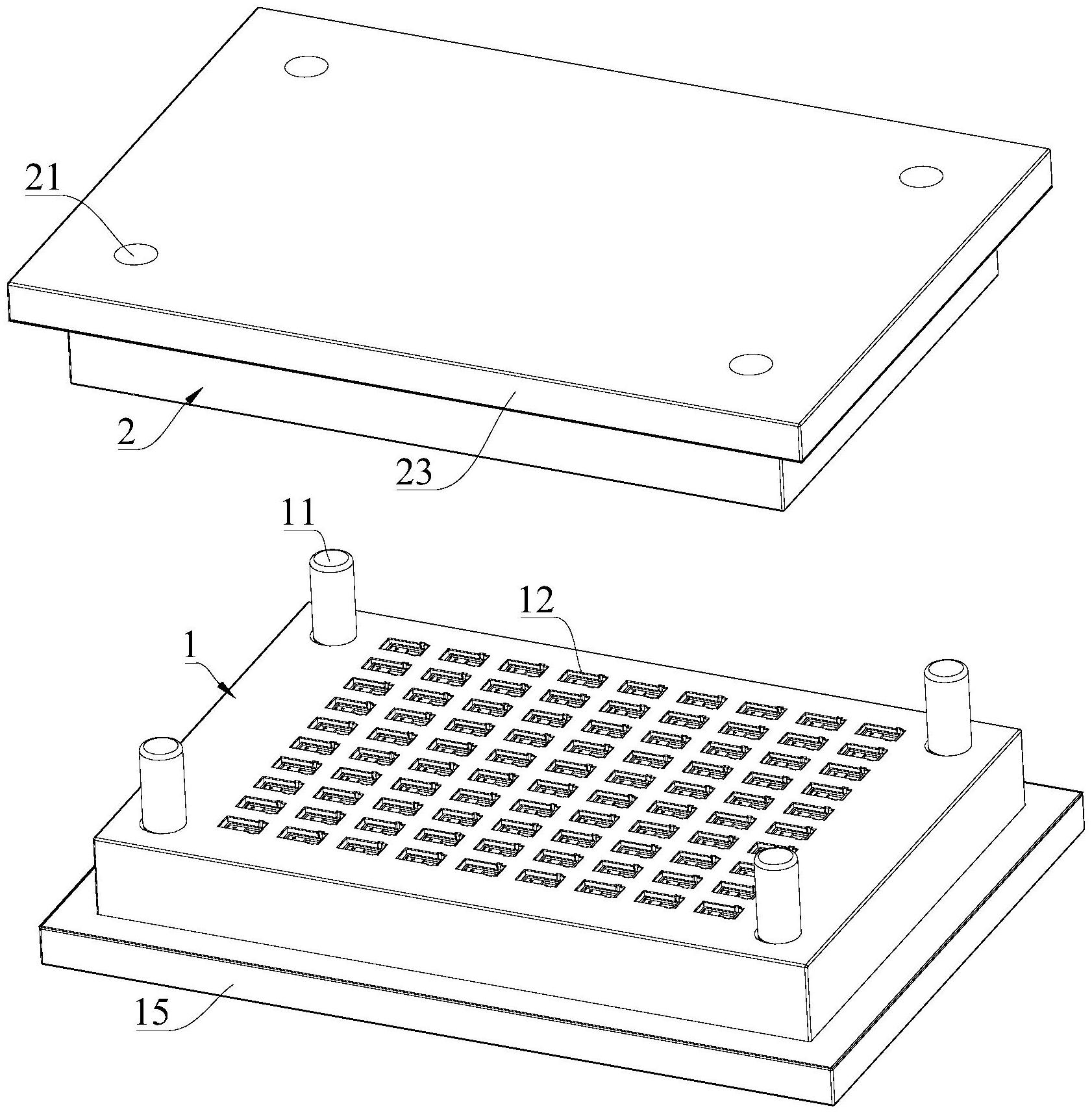 21

2

23

11

12

1

15