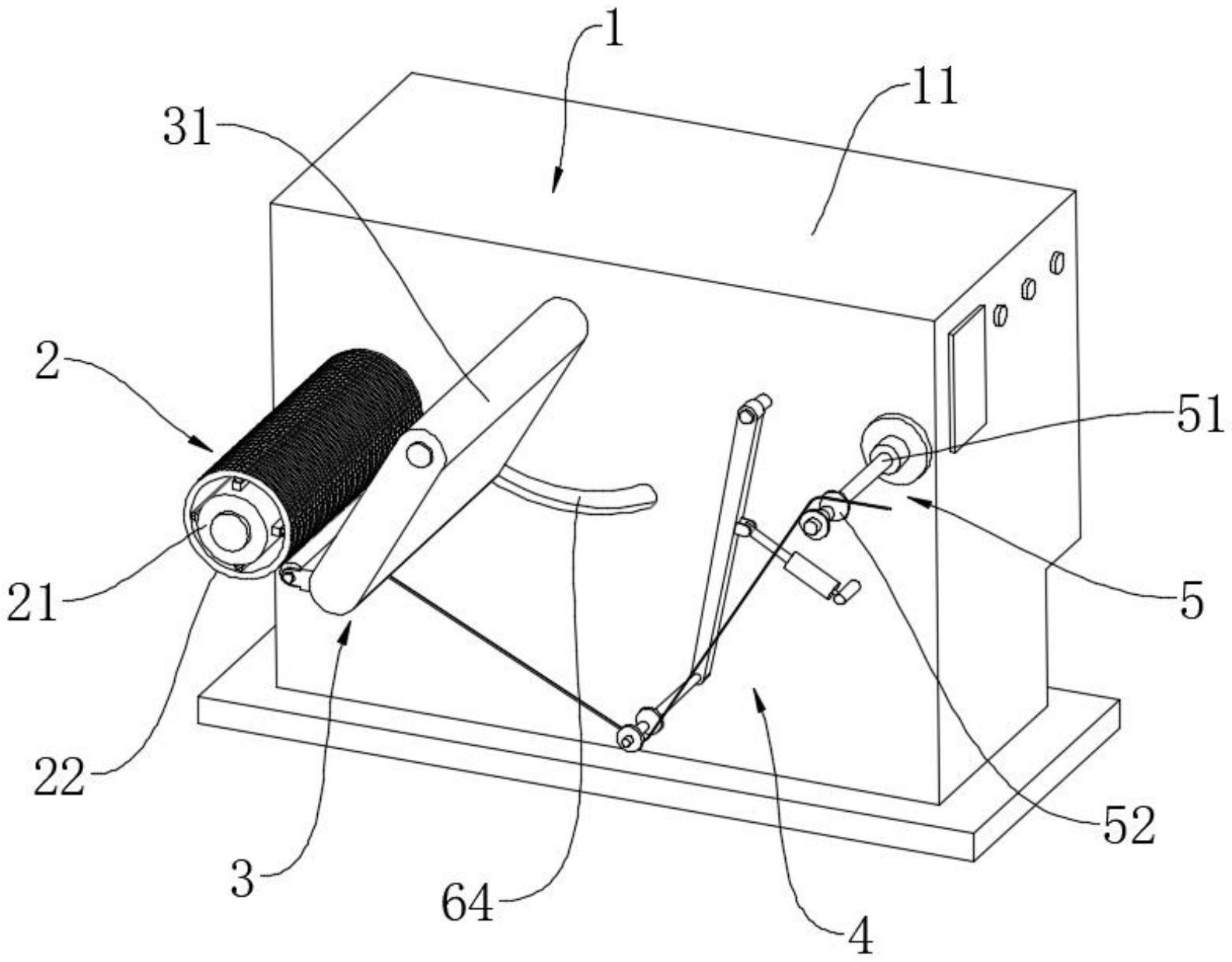 1
11
31
2
51
5
21
22
52
3
64
4