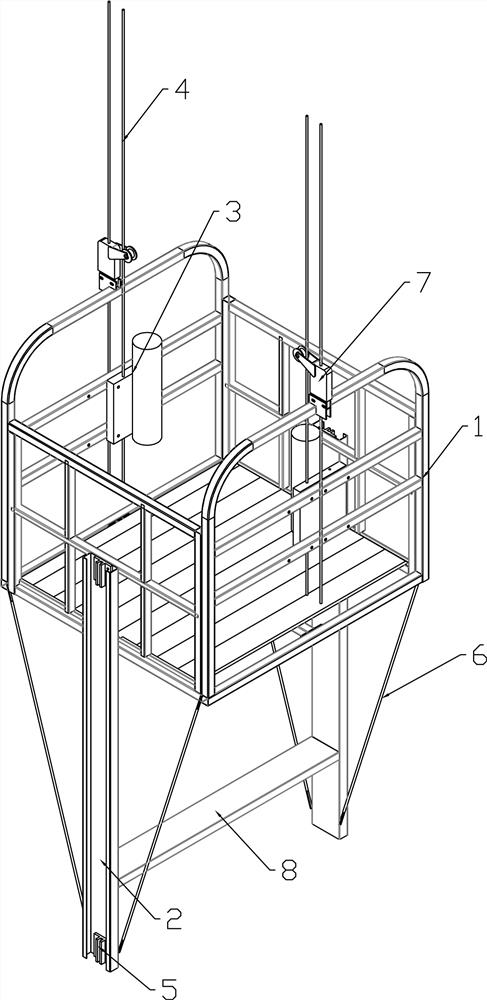 4
3
7
1
6
8
2
5