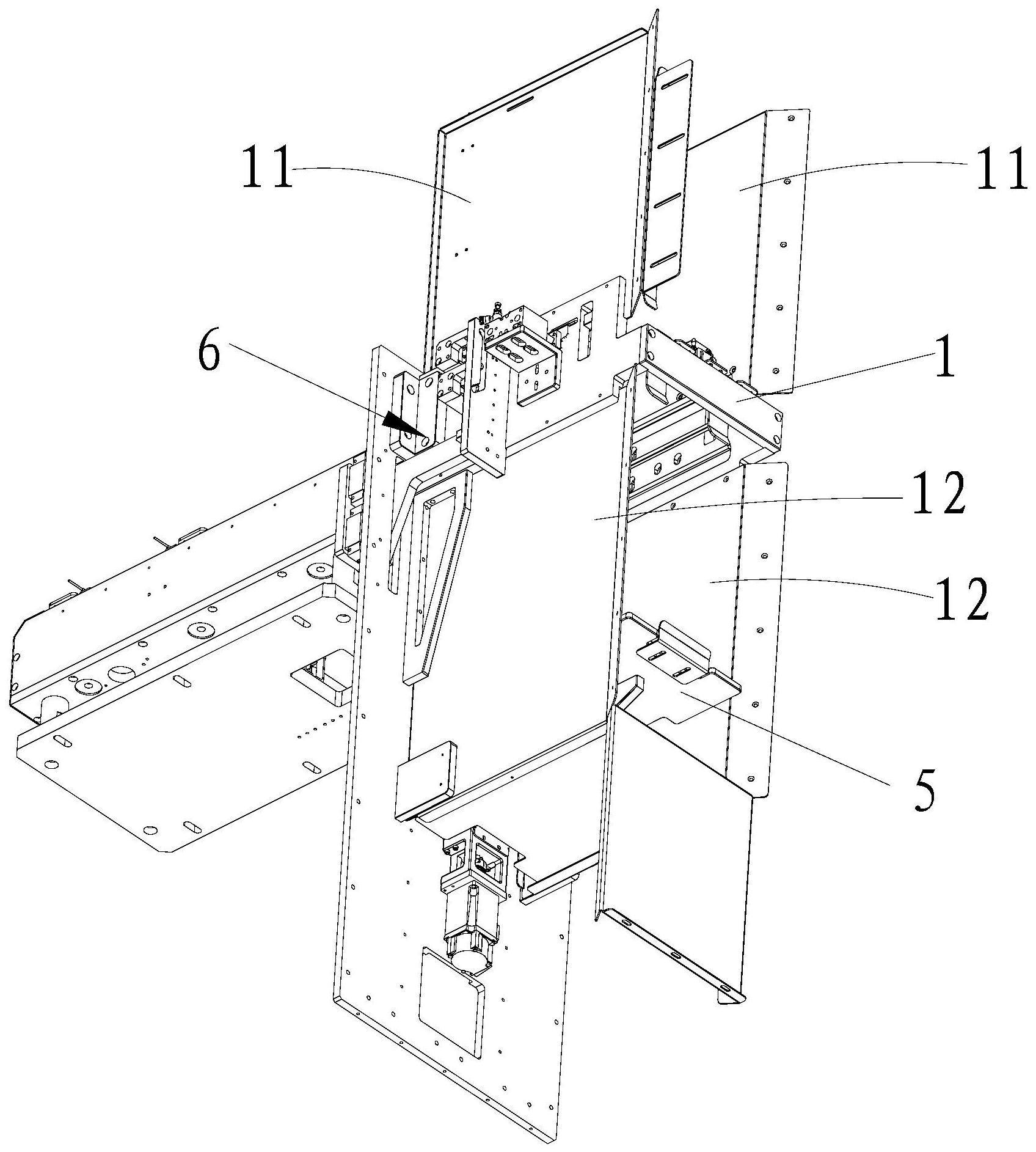 11
11
6
1
12
12
5