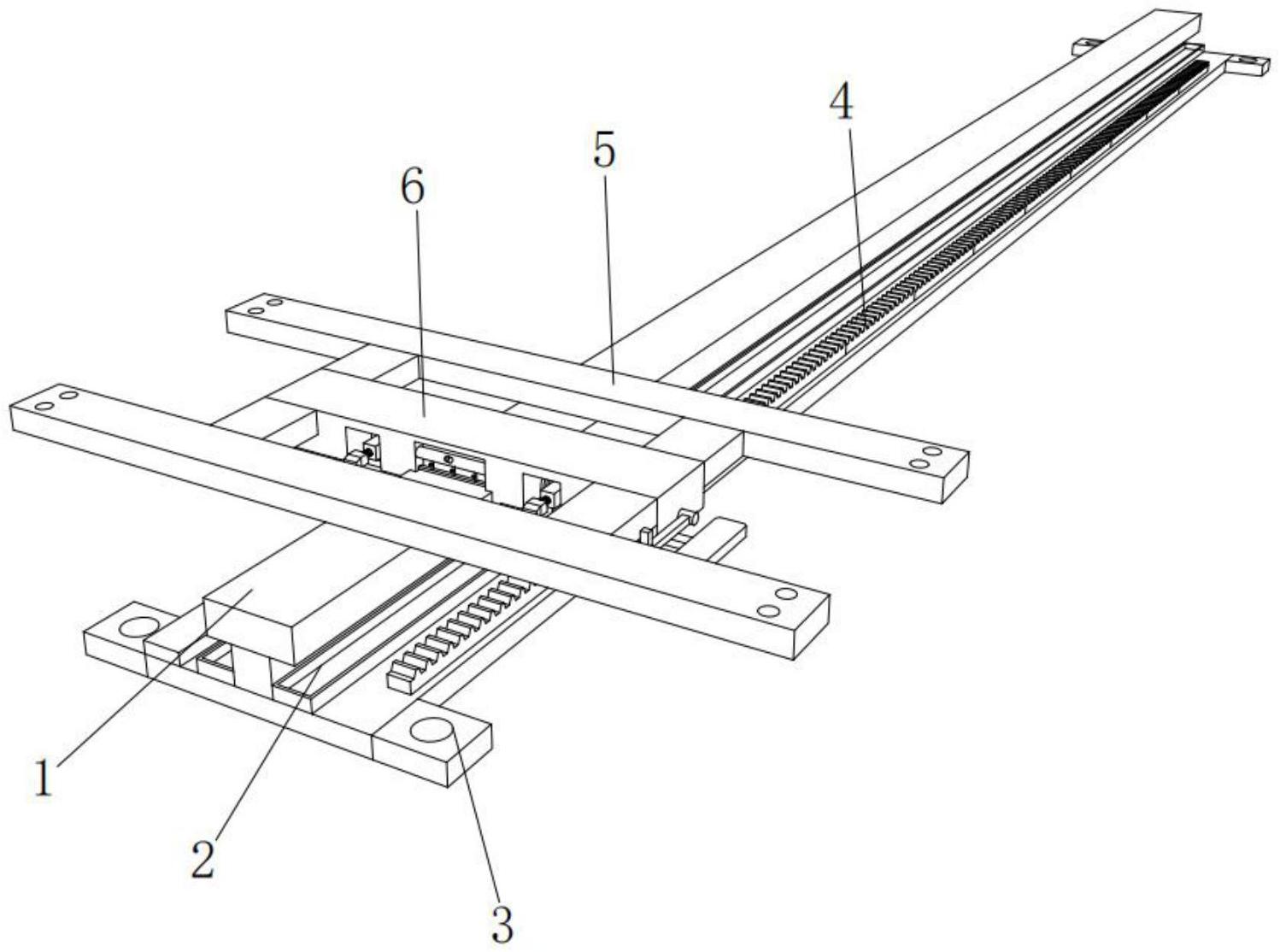 4
5
6
1
2
3