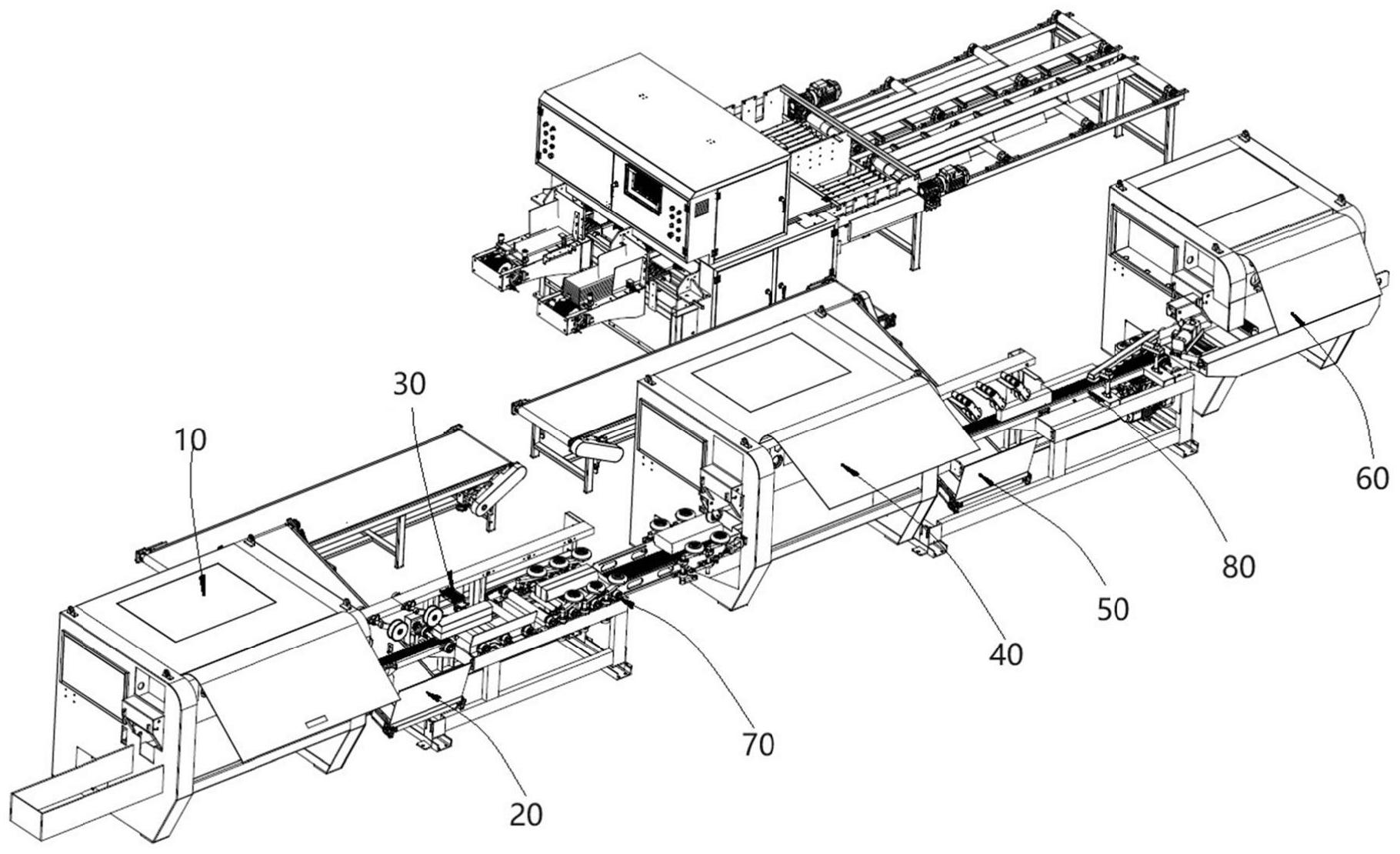 30
10
60
80
50
40
70
20