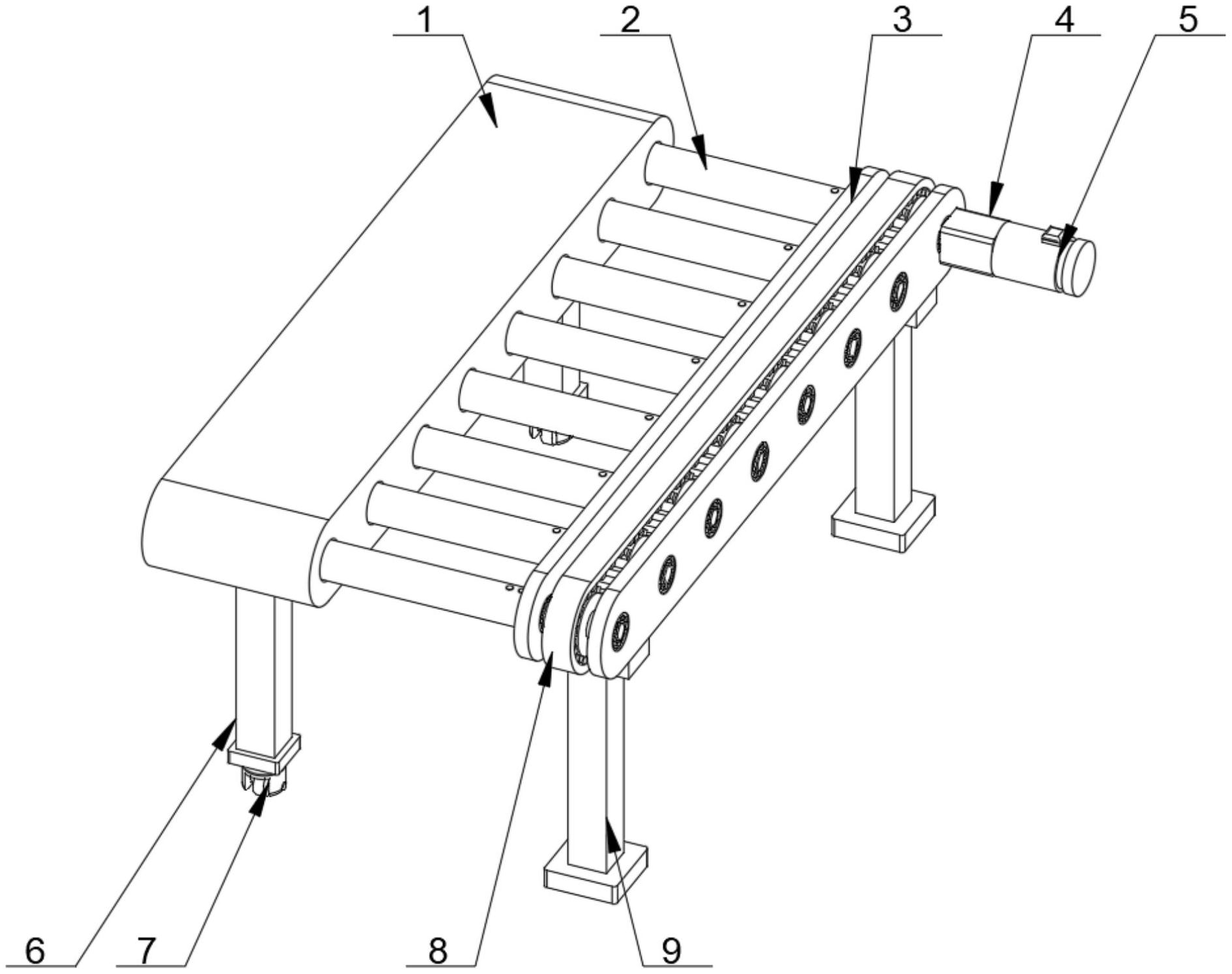 1
2
3
4
5
6
7
8
9