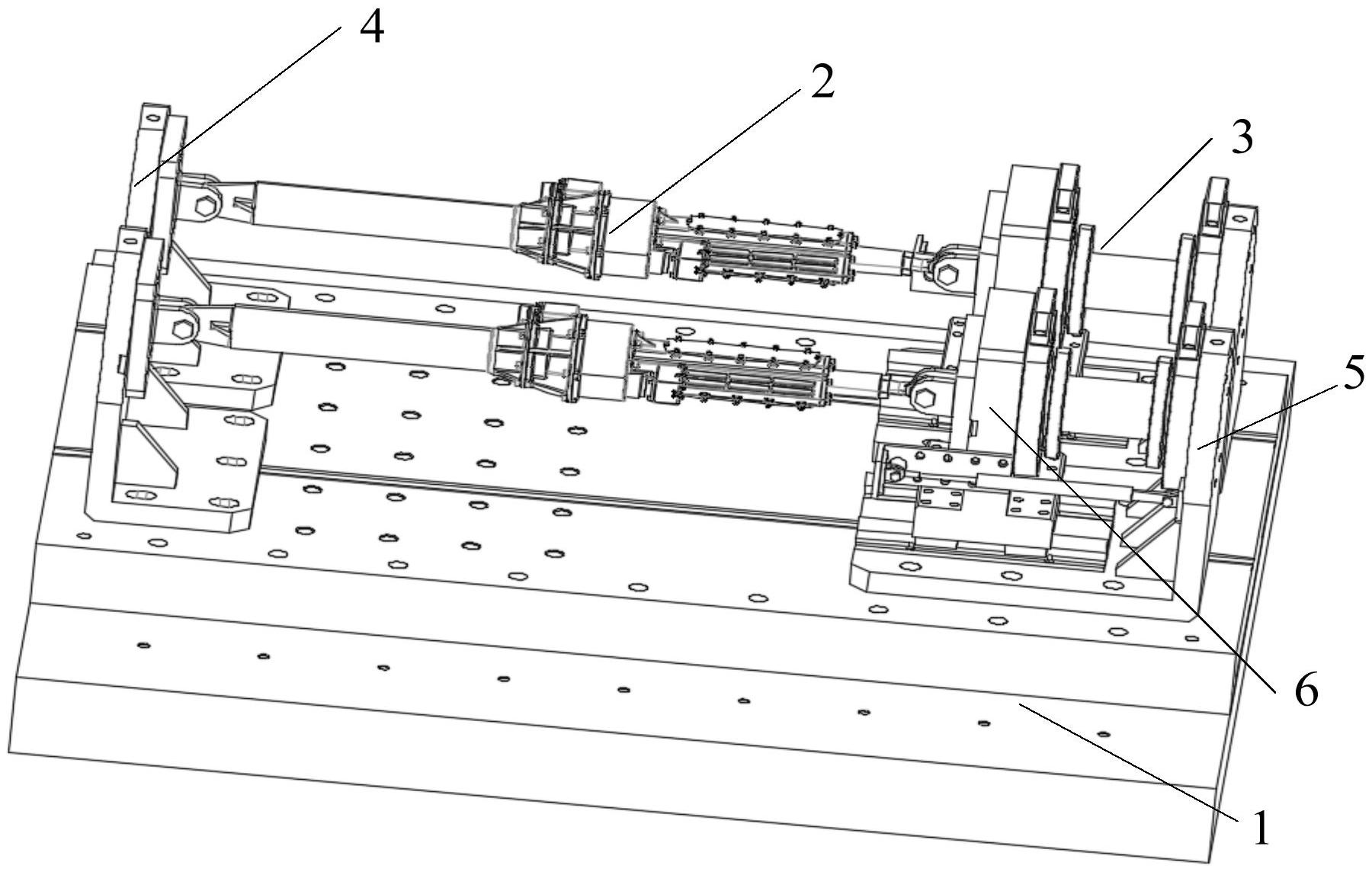 4
2
3
5
6
1