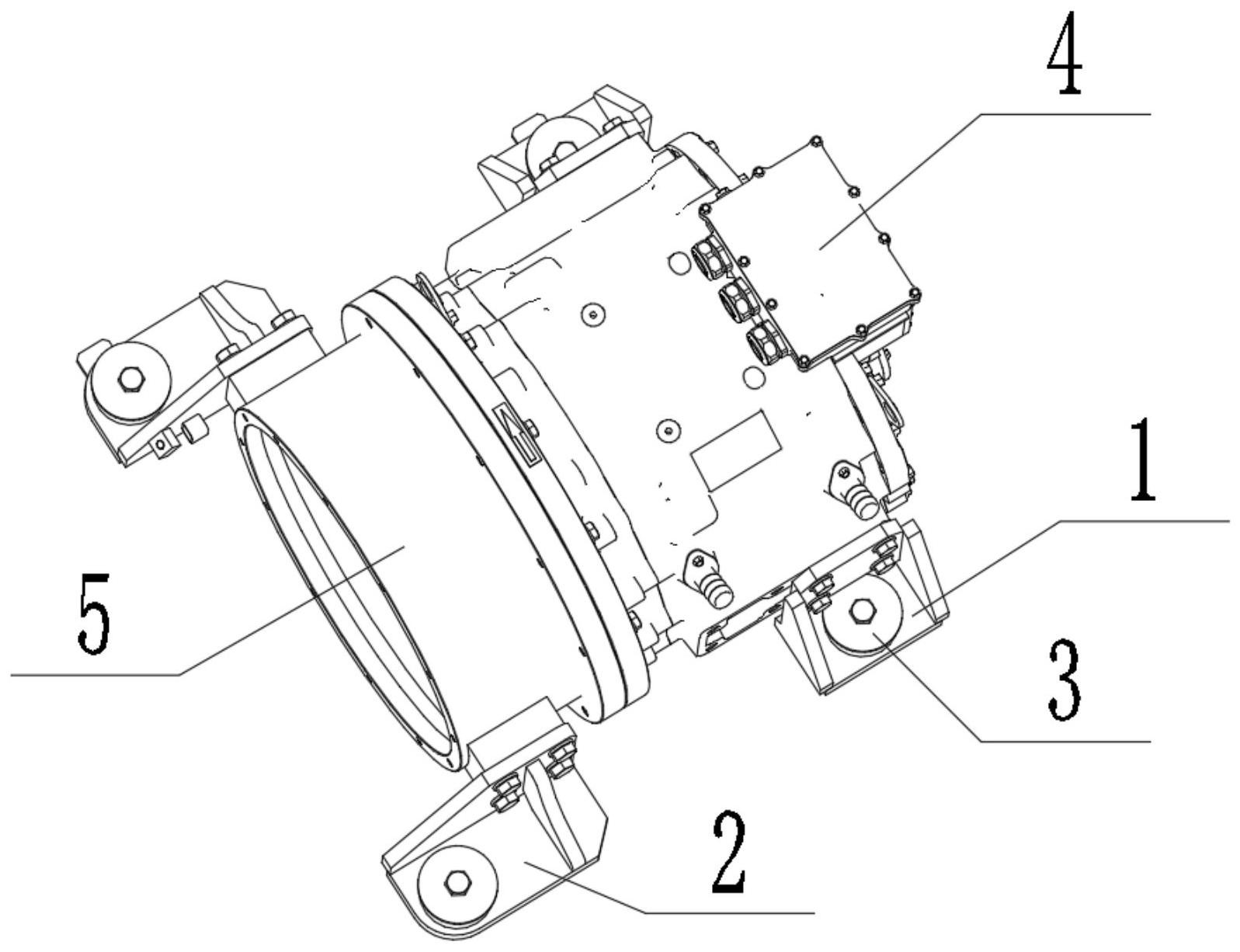 4
1
5
3
2